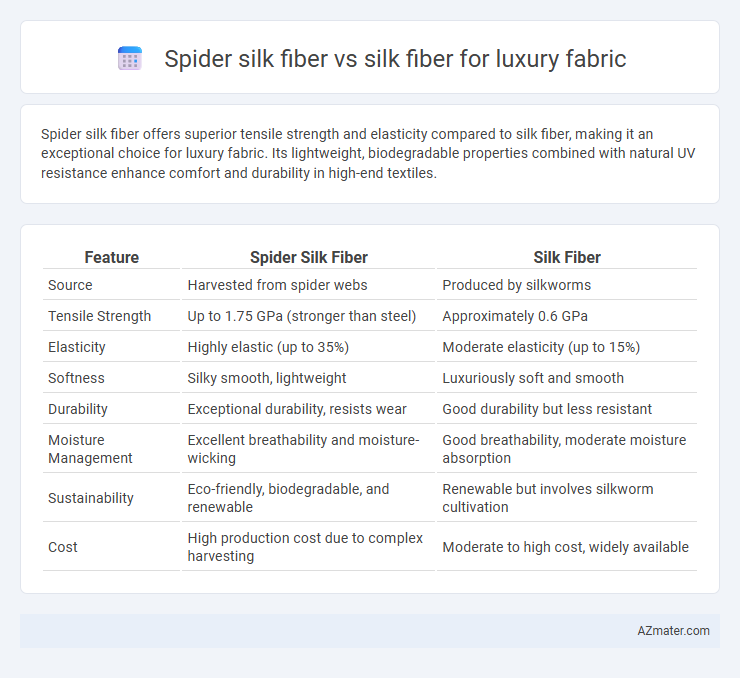 Spider silk fiber vs silk fiber for luxury fabric

Spider silk fiber offers superior tensile strength and elasticity compared to silk fiber, making it an exceptional choice for luxury fabric. Its lightweight, biodegradable properties combined with natural UV resistance enhance comfort and durability in high-end textiles.

| Feature | Spider Silk Fiber | Silk Fiber |
|---|---|---|
| Source | Harvested from spider webs | Produced by silkworms |
| Tensile Strength | Up to 1.75 GPa (stronger than steel) | Approximately 0.6 GPa |
| Elasticity | Highly elastic (up to 35%) | Moderate elasticity (up to 15%) |
| Softness | Silky smooth, lightweight | Luxuriously soft and smooth |
| Durability | Exceptional durability, resists wear | Good durability but less resistant |
| Moisture Management | Excellent breathability and moisture-wicking | Good breathability, moderate moisture absorption |
| Sustainability | Eco-friendly, biodegradable, and renewable | Renewable but involves silkworm cultivation |
| Cost | High production cost due to complex harvesting | Moderate to high cost, widely available |

AZmater.com