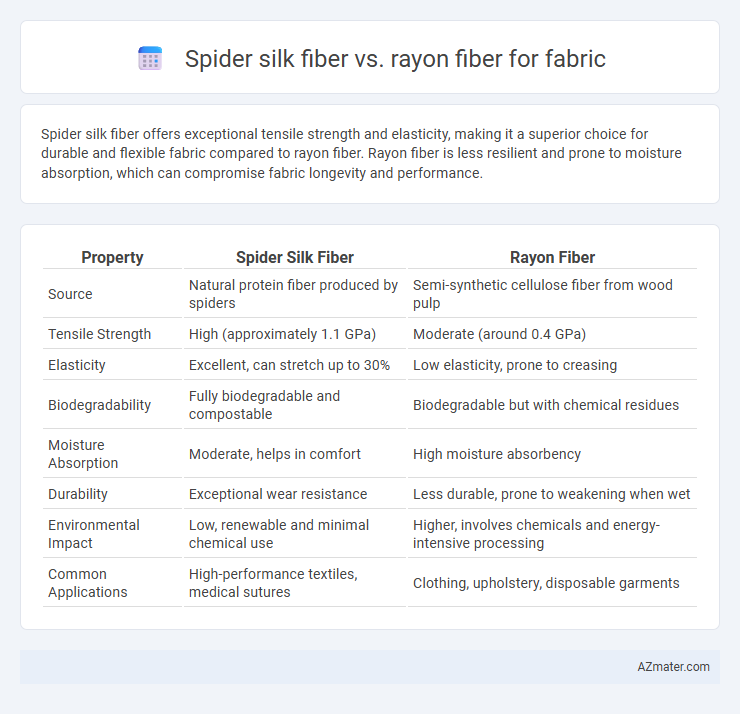 Spider silk fiber vs. rayon fiber for fabric

Spider silk fiber offers exceptional tensile strength and elasticity, making it a superior choice for durable and flexible fabric compared to rayon fiber. Rayon fiber is less resilient and prone to moisture absorption, which can compromise fabric longevity and performance.

| Property | Spider Silk Fiber | Rayon Fiber |
|---|---|---|
| Source | Natural protein fiber produced by spiders | Semi-synthetic cellulose fiber from wood pulp |
| Tensile Strength | High (approximately 1.1 GPa) | Moderate (around 0.4 GPa) |
| Elasticity | Excellent, can stretch up to 30% | Low elasticity, prone to creasing |
| Biodegradability | Fully biodegradable and compostable | Biodegradable but with chemical residues |
| Moisture Absorption | Moderate, helps in comfort | High moisture absorbency |
| Durability | Exceptional wear resistance | Less durable, prone to weakening when wet |
| Environmental Impact | Low, renewable and minimal chemical use | Higher, involves chemicals and energy-intensive processing |
| Common Applications | High-performance textiles, medical sutures | Clothing, upholstery, disposable garments |

AZmater.com