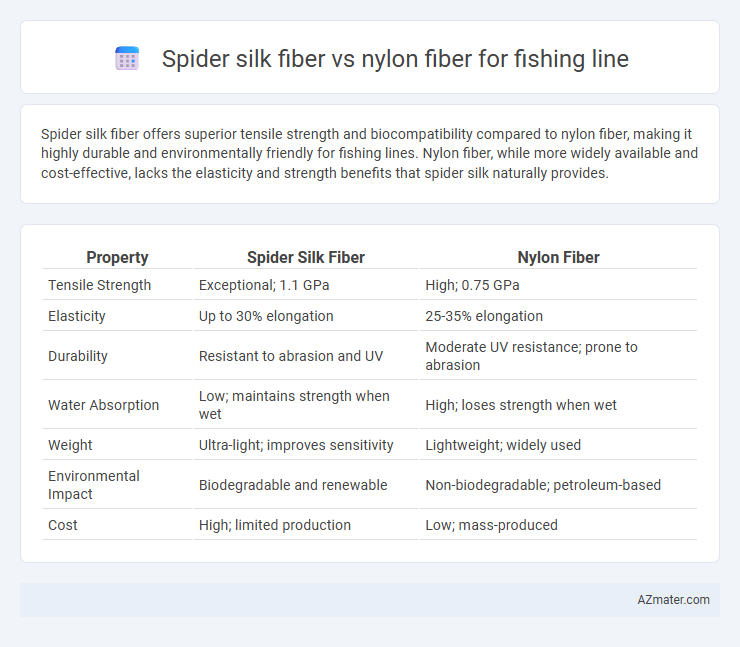 Spider silk fiber vs nylon fiber for fishing line

Spider silk fiber offers superior tensile strength and biocompatibility compared to nylon fiber, making it highly durable and environmentally friendly for fishing lines. Nylon fiber, while more widely available and cost-effective, lacks the elasticity and strength benefits that spider silk naturally provides.

| Property | Spider Silk Fiber | Nylon Fiber |
|---|---|---|
| Tensile Strength | Exceptional; 1.1 GPa | High; 0.75 GPa |
| Elasticity | Up to 30% elongation | 25-35% elongation |
| Durability | Resistant to abrasion and UV | Moderate UV resistance; prone to abrasion |
| Water Absorption | Low; maintains strength when wet | High; loses strength when wet |
| Weight | Ultra-light; improves sensitivity | Lightweight; widely used |
| Environmental Impact | Biodegradable and renewable | Non-biodegradable; petroleum-based |
| Cost | High; limited production | Low; mass-produced |

AZmater.com