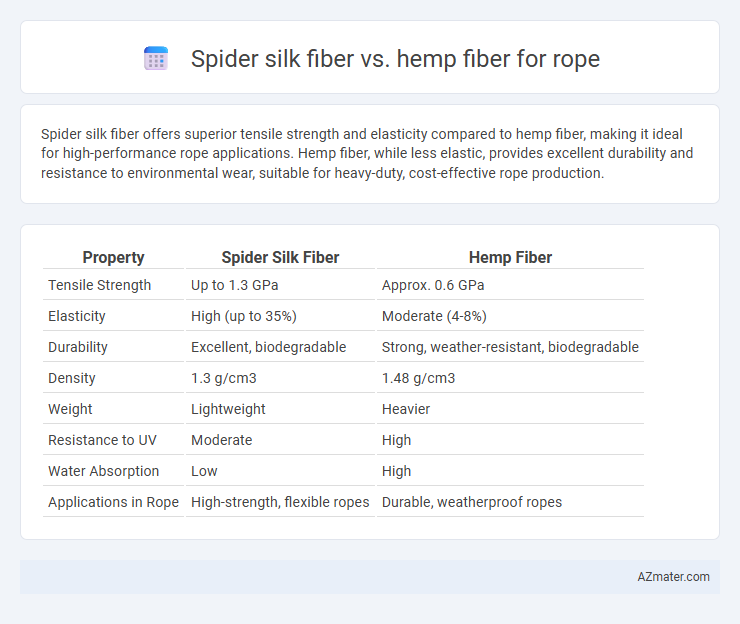 Spider silk fiber vs. hemp fiber for rope

Spider silk fiber offers superior tensile strength and elasticity compared to hemp fiber, making it ideal for high-performance rope applications. Hemp fiber, while less elastic, provides excellent durability and resistance to environmental wear, suitable for heavy-duty, cost-effective rope production.

| Property | Spider Silk Fiber | Hemp Fiber |
|---|---|---|
| Tensile Strength | Up to 1.3 GPa | Approx. 0.6 GPa |
| Elasticity | High (up to 35%) | Moderate (4-8%) |
| Durability | Excellent, biodegradable | Strong, weather-resistant, biodegradable |
| Density | 1.3 g/cm3 | 1.48 g/cm3 |
| Weight | Lightweight | Heavier |
| Resistance to UV | Moderate | High |
| Water Absorption | Low | High |
| Applications in Rope | High-strength, flexible ropes | Durable, weatherproof ropes |

AZmater.com