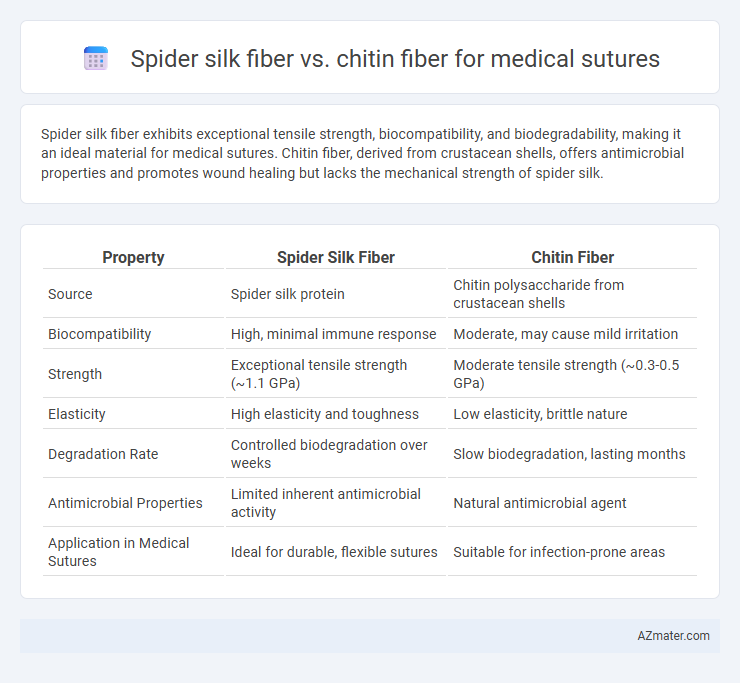 Spider silk fiber vs. chitin fiber for medical sutures

Spider silk fiber exhibits exceptional tensile strength, biocompatibility, and biodegradability, making it an ideal material for medical sutures. Chitin fiber, derived from crustacean shells, offers antimicrobial properties and promotes wound healing but lacks the mechanical strength of spider silk.

| Property | Spider Silk Fiber | Chitin Fiber |
|---|---|---|
| Source | Spider silk protein | Chitin polysaccharide from crustacean shells |
| Biocompatibility | High, minimal immune response | Moderate, may cause mild irritation |
| Strength | Exceptional tensile strength (~1.1 GPa) | Moderate tensile strength (~0.3-0.5 GPa) |
| Elasticity | High elasticity and toughness | Low elasticity, brittle nature |
| Degradation Rate | Controlled biodegradation over weeks | Slow biodegradation, lasting months |
| Antimicrobial Properties | Limited inherent antimicrobial activity | Natural antimicrobial agent |
| Application in Medical Sutures | Ideal for durable, flexible sutures | Suitable for infection-prone areas |

AZmater.com