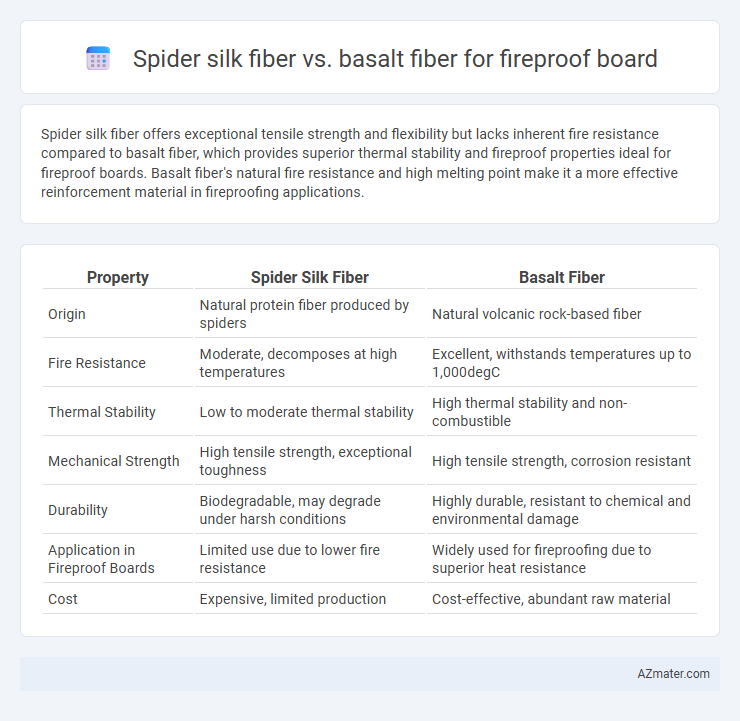 Spider silk fiber vs. basalt fiber for fireproof board

Spider silk fiber offers exceptional tensile strength and flexibility but lacks inherent fire resistance compared to basalt fiber, which provides superior thermal stability and fireproof properties ideal for fireproof boards. Basalt fiber's natural fire resistance and high melting point make it a more effective reinforcement material in fireproofing applications.

| Property | Spider Silk Fiber | Basalt Fiber |
|---|---|---|
| Origin | Natural protein fiber produced by spiders | Natural volcanic rock-based fiber |
| Fire Resistance | Moderate, decomposes at high temperatures | Excellent, withstands temperatures up to 1,000degC |
| Thermal Stability | Low to moderate thermal stability | High thermal stability and non-combustible |
| Mechanical Strength | High tensile strength, exceptional toughness | High tensile strength, corrosion resistant |
| Durability | Biodegradable, may degrade under harsh conditions | Highly durable, resistant to chemical and environmental damage |
| Application in Fireproof Boards | Limited use due to lower fire resistance | Widely used for fireproofing due to superior heat resistance |
| Cost | Expensive, limited production | Cost-effective, abundant raw material |

AZmater.com