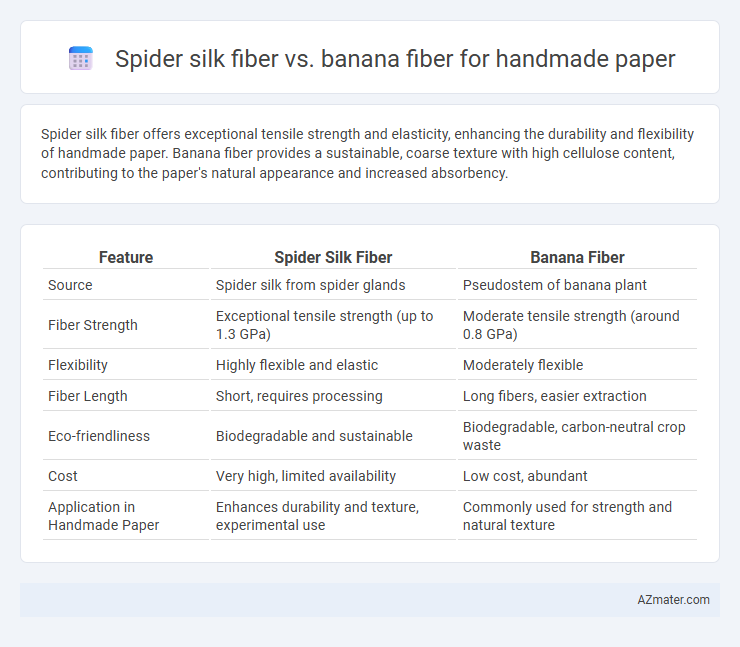 Spider silk fiber vs. banana fiber for handmade paper

Spider silk fiber offers exceptional tensile strength and elasticity, enhancing the durability and flexibility of handmade paper. Banana fiber provides a sustainable, coarse texture with high cellulose content, contributing to the paper's natural appearance and increased absorbency.

| Feature | Spider Silk Fiber | Banana Fiber |
|---|---|---|
| Source | Spider silk from spider glands | Pseudostem of banana plant |
| Fiber Strength | Exceptional tensile strength (up to 1.3 GPa) | Moderate tensile strength (around 0.8 GPa) |
| Flexibility | Highly flexible and elastic | Moderately flexible |
| Fiber Length | Short, requires processing | Long fibers, easier extraction |
| Eco-friendliness | Biodegradable and sustainable | Biodegradable, carbon-neutral crop waste |
| Cost | Very high, limited availability | Low cost, abundant |
| Application in Handmade Paper | Enhances durability and texture, experimental use | Commonly used for strength and natural texture |

AZmater.com