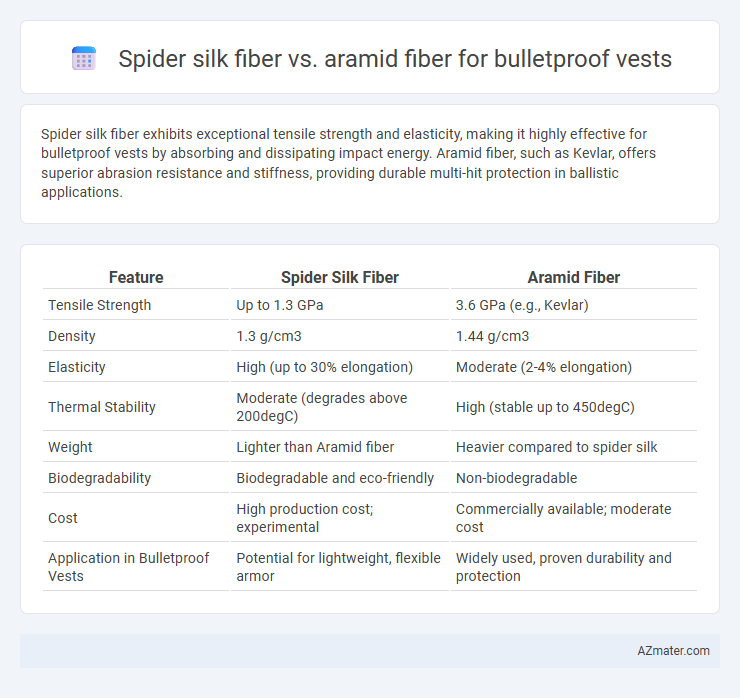 Spider silk fiber vs. aramid fiber for bulletproof vests

Spider silk fiber exhibits exceptional tensile strength and elasticity, making it highly effective for bulletproof vests by absorbing and dissipating impact energy. Aramid fiber, such as Kevlar, offers superior abrasion resistance and stiffness, providing durable multi-hit protection in ballistic applications.

| Feature | Spider Silk Fiber | Aramid Fiber |
|---|---|---|
| Tensile Strength | Up to 1.3 GPa | 3.6 GPa (e.g., Kevlar) |
| Density | 1.3 g/cm3 | 1.44 g/cm3 |
| Elasticity | High (up to 30% elongation) | Moderate (2-4% elongation) |
| Thermal Stability | Moderate (degrades above 200degC) | High (stable up to 450degC) |
| Weight | Lighter than Aramid fiber | Heavier compared to spider silk |
| Biodegradability | Biodegradable and eco-friendly | Non-biodegradable |
| Cost | High production cost; experimental | Commercially available; moderate cost |
| Application in Bulletproof Vests | Potential for lightweight, flexible armor | Widely used, proven durability and protection |

AZmater.com