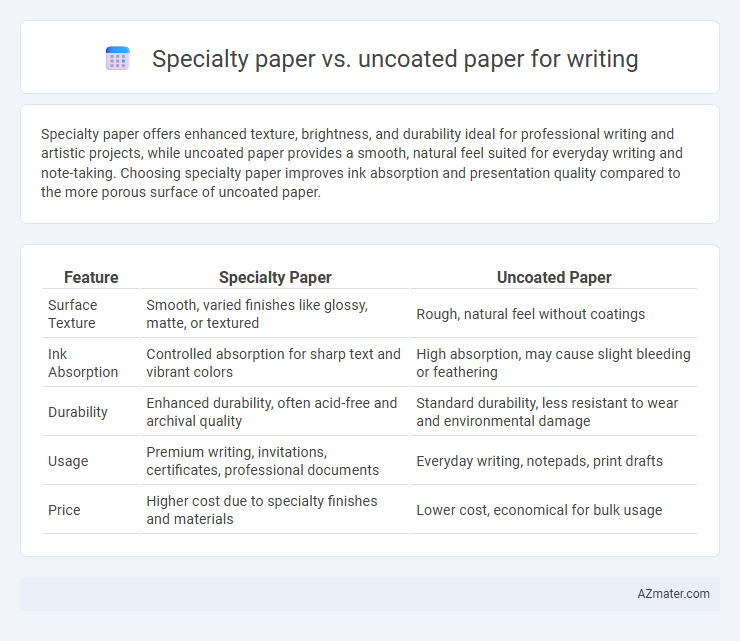 Specialty paper vs. uncoated paper for writing

Specialty paper offers enhanced texture, brightness, and durability ideal for professional writing and artistic projects, while uncoated paper provides a smooth, natural feel suited for everyday writing and note-taking. Choosing specialty paper improves ink absorption and presentation quality compared to the more porous surface of uncoated paper.

| Feature | Specialty Paper | Uncoated Paper |
|---|---|---|
| Surface Texture | Smooth, varied finishes like glossy, matte, or textured | Rough, natural feel without coatings |
| Ink Absorption | Controlled absorption for sharp text and vibrant colors | High absorption, may cause slight bleeding or feathering |
| Durability | Enhanced durability, often acid-free and archival quality | Standard durability, less resistant to wear and environmental damage |
| Usage | Premium writing, invitations, certificates, professional documents | Everyday writing, notepads, print drafts |
| Price | Higher cost due to specialty finishes and materials | Lower cost, economical for bulk usage |

AZmater.com