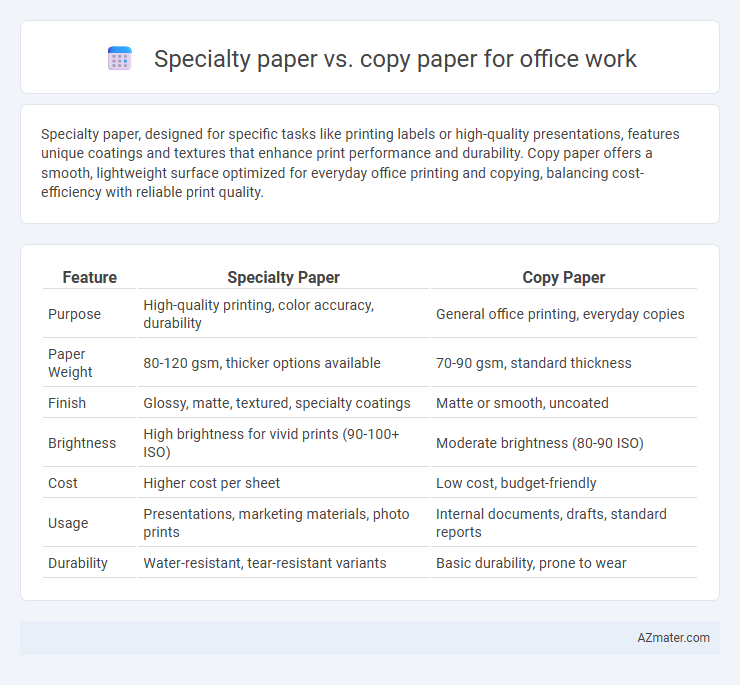 Specialty paper vs. copy paper for office work

Specialty paper, designed for specific tasks like printing labels or high-quality presentations, features unique coatings and textures that enhance print performance and durability. Copy paper offers a smooth, lightweight surface optimized for everyday office printing and copying, balancing cost-efficiency with reliable print quality.

| Feature | Specialty Paper | Copy Paper |
|---|---|---|
| Purpose | High-quality printing, color accuracy, durability | General office printing, everyday copies |
| Paper Weight | 80-120 gsm, thicker options available | 70-90 gsm, standard thickness |
| Finish | Glossy, matte, textured, specialty coatings | Matte or smooth, uncoated |
| Brightness | High brightness for vivid prints (90-100+ ISO) | Moderate brightness (80-90 ISO) |
| Cost | Higher cost per sheet | Low cost, budget-friendly |
| Usage | Presentations, marketing materials, photo prints | Internal documents, drafts, standard reports |
| Durability | Water-resistant, tear-resistant variants | Basic durability, prone to wear |

AZmater.com