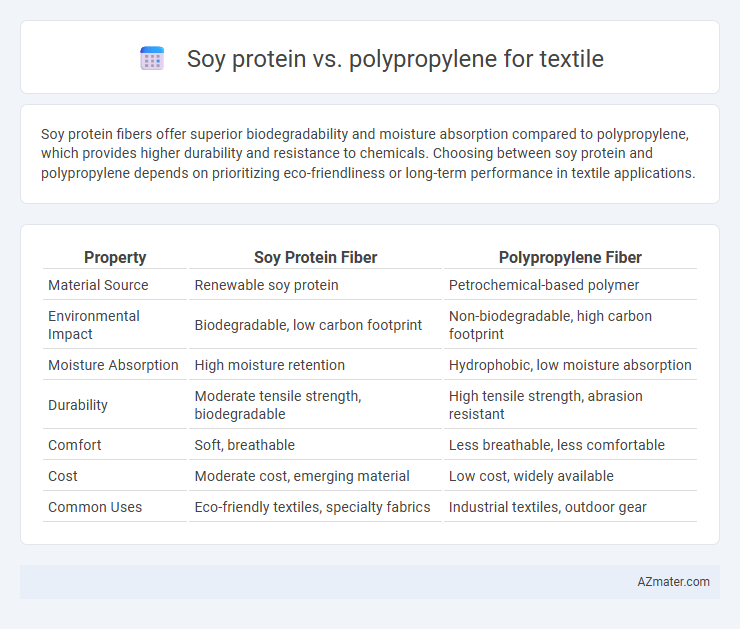 Soy protein vs. polypropylene for textile

Soy protein fibers offer superior biodegradability and moisture absorption compared to polypropylene, which provides higher durability and resistance to chemicals. Choosing between soy protein and polypropylene depends on prioritizing eco-friendliness or long-term performance in textile applications.

| Property | Soy Protein Fiber | Polypropylene Fiber |
|---|---|---|
| Material Source | Renewable soy protein | Petrochemical-based polymer |
| Environmental Impact | Biodegradable, low carbon footprint | Non-biodegradable, high carbon footprint |
| Moisture Absorption | High moisture retention | Hydrophobic, low moisture absorption |
| Durability | Moderate tensile strength, biodegradable | High tensile strength, abrasion resistant |
| Comfort | Soft, breathable | Less breathable, less comfortable |
| Cost | Moderate cost, emerging material | Low cost, widely available |
| Common Uses | Eco-friendly textiles, specialty fabrics | Industrial textiles, outdoor gear |

AZmater.com