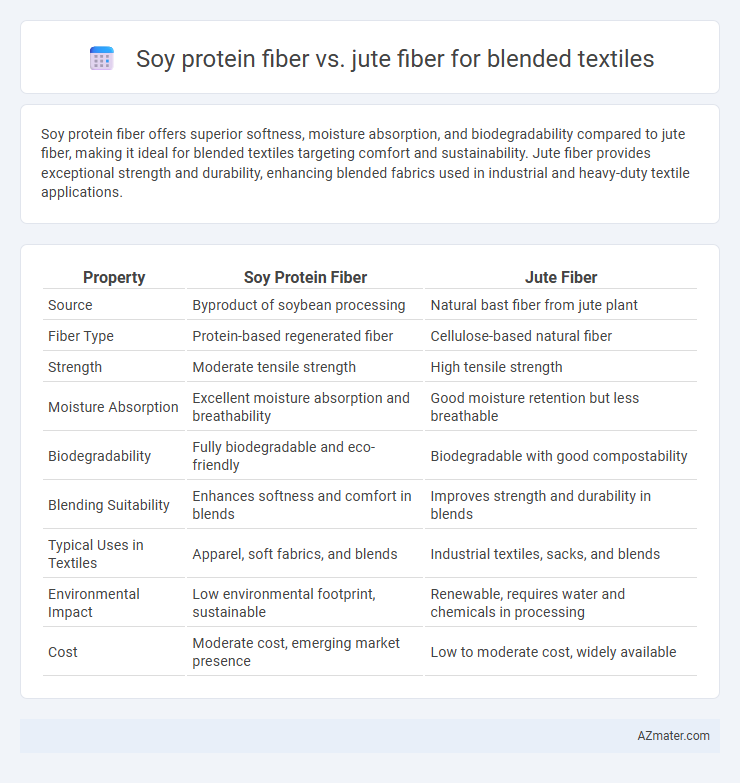 Soy protein fiber vs. jute fiber for blended textiles

Soy protein fiber offers superior softness, moisture absorption, and biodegradability compared to jute fiber, making it ideal for blended textiles targeting comfort and sustainability. Jute fiber provides exceptional strength and durability, enhancing blended fabrics used in industrial and heavy-duty textile applications.

| Property | Soy Protein Fiber | Jute Fiber |
|---|---|---|
| Source | Byproduct of soybean processing | Natural bast fiber from jute plant |
| Fiber Type | Protein-based regenerated fiber | Cellulose-based natural fiber |
| Strength | Moderate tensile strength | High tensile strength |
| Moisture Absorption | Excellent moisture absorption and breathability | Good moisture retention but less breathable |
| Biodegradability | Fully biodegradable and eco-friendly | Biodegradable with good compostability |
| Blending Suitability | Enhances softness and comfort in blends | Improves strength and durability in blends |
| Typical Uses in Textiles | Apparel, soft fabrics, and blends | Industrial textiles, sacks, and blends |
| Environmental Impact | Low environmental footprint, sustainable | Renewable, requires water and chemicals in processing |
| Cost | Moderate cost, emerging market presence | Low to moderate cost, widely available |

AZmater.com