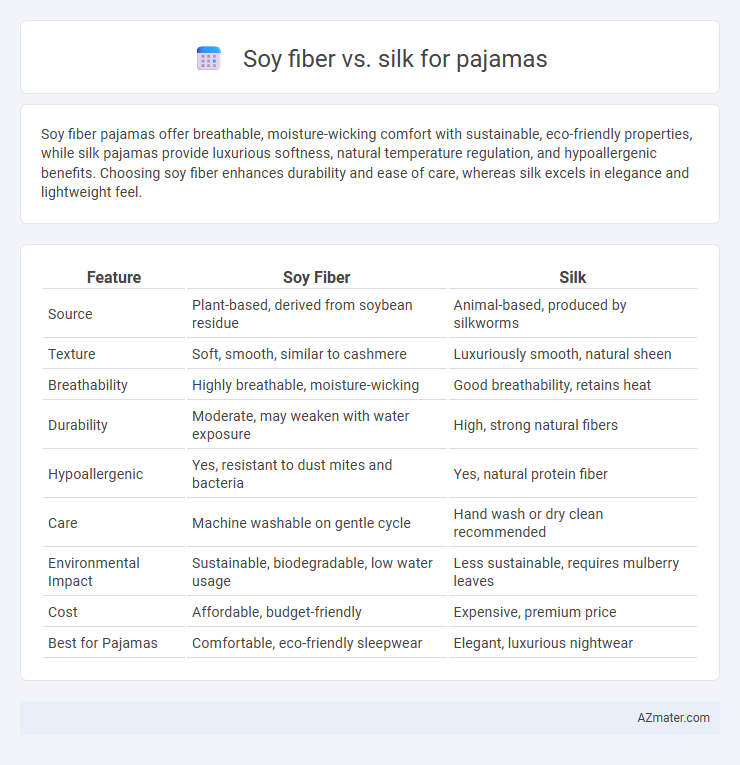 Soy fiber vs. silk for pajamas

Soy fiber pajamas offer breathable, moisture-wicking comfort with sustainable, eco-friendly properties, while silk pajamas provide luxurious softness, natural temperature regulation, and hypoallergenic benefits. Choosing soy fiber enhances durability and ease of care, whereas silk excels in elegance and lightweight feel.

| Feature | Soy Fiber | Silk |
|---|---|---|
| Source | Plant-based, derived from soybean residue | Animal-based, produced by silkworms |
| Texture | Soft, smooth, similar to cashmere | Luxuriously smooth, natural sheen |
| Breathability | Highly breathable, moisture-wicking | Good breathability, retains heat |
| Durability | Moderate, may weaken with water exposure | High, strong natural fibers |
| Hypoallergenic | Yes, resistant to dust mites and bacteria | Yes, natural protein fiber |
| Care | Machine washable on gentle cycle | Hand wash or dry clean recommended |
| Environmental Impact | Sustainable, biodegradable, low water usage | Less sustainable, requires mulberry leaves |
| Cost | Affordable, budget-friendly | Expensive, premium price |
| Best for Pajamas | Comfortable, eco-friendly sleepwear | Elegant, luxurious nightwear |

AZmater.com