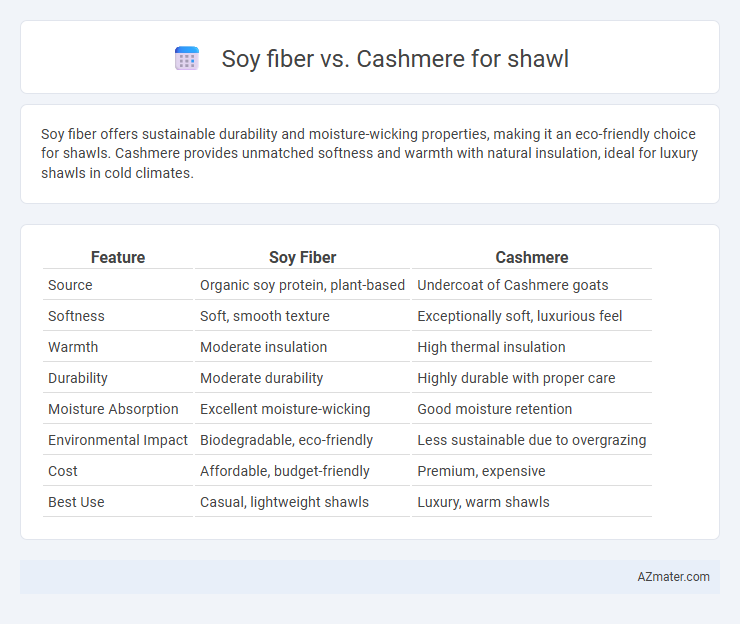 Soy fiber vs. Cashmere for shawl

Soy fiber offers sustainable durability and moisture-wicking properties, making it an eco-friendly choice for shawls. Cashmere provides unmatched softness and warmth with natural insulation, ideal for luxury shawls in cold climates.

| Feature | Soy Fiber | Cashmere |
|---|---|---|
| Source | Organic soy protein, plant-based | Undercoat of Cashmere goats |
| Softness | Soft, smooth texture | Exceptionally soft, luxurious feel |
| Warmth | Moderate insulation | High thermal insulation |
| Durability | Moderate durability | Highly durable with proper care |
| Moisture Absorption | Excellent moisture-wicking | Good moisture retention |
| Environmental Impact | Biodegradable, eco-friendly | Less sustainable due to overgrazing |
| Cost | Affordable, budget-friendly | Premium, expensive |
| Best Use | Casual, lightweight shawls | Luxury, warm shawls |

AZmater.com