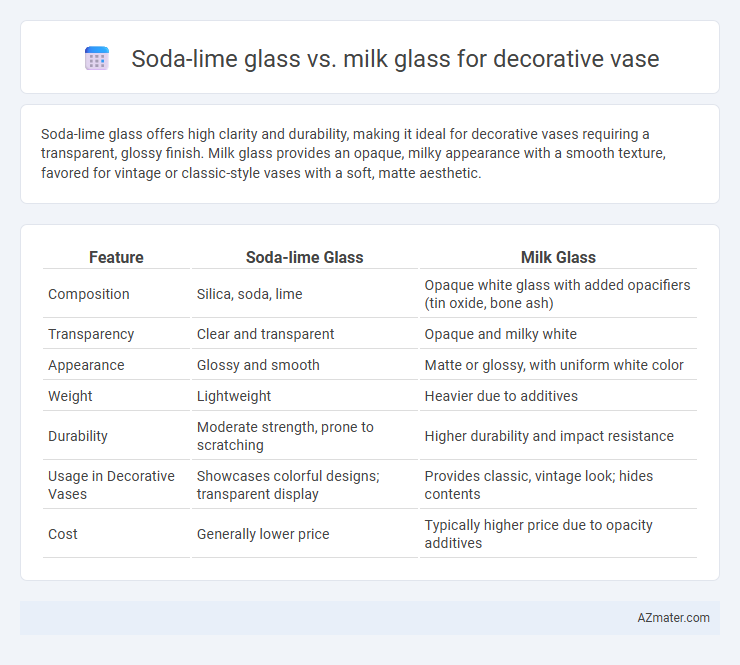 Soda-lime glass vs. milk glass for decorative vase

Soda-lime glass offers high clarity and durability, making it ideal for decorative vases requiring a transparent, glossy finish. Milk glass provides an opaque, milky appearance with a smooth texture, favored for vintage or classic-style vases with a soft, matte aesthetic.

| Feature | Soda-lime Glass | Milk Glass |
|---|---|---|
| Composition | Silica, soda, lime | Opaque white glass with added opacifiers (tin oxide, bone ash) |
| Transparency | Clear and transparent | Opaque and milky white |
| Appearance | Glossy and smooth | Matte or glossy, with uniform white color |
| Weight | Lightweight | Heavier due to additives |
| Durability | Moderate strength, prone to scratching | Higher durability and impact resistance |
| Usage in Decorative Vases | Showcases colorful designs; transparent display | Provides classic, vintage look; hides contents |
| Cost | Generally lower price | Typically higher price due to opacity additives |

AZmater.com