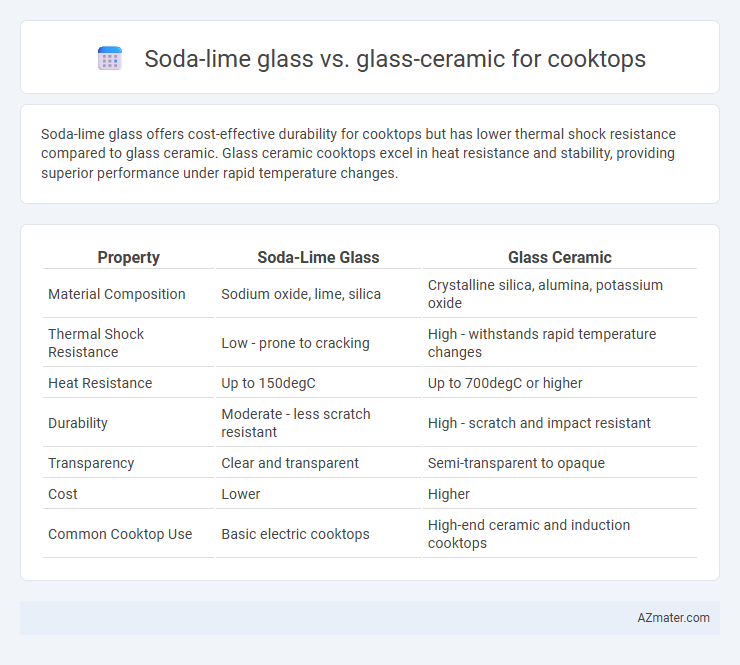 Soda-lime glass vs. glass-ceramic for cooktops

Soda-lime glass offers cost-effective durability for cooktops but has lower thermal shock resistance compared to glass ceramic. Glass ceramic cooktops excel in heat resistance and stability, providing superior performance under rapid temperature changes.

| Property | Soda-Lime Glass | Glass Ceramic |
|---|---|---|
| Material Composition | Sodium oxide, lime, silica | Crystalline silica, alumina, potassium oxide |
| Thermal Shock Resistance | Low - prone to cracking | High - withstands rapid temperature changes |
| Heat Resistance | Up to 150degC | Up to 700degC or higher |
| Durability | Moderate - less scratch resistant | High - scratch and impact resistant |
| Transparency | Clear and transparent | Semi-transparent to opaque |
| Cost | Lower | Higher |
| Common Cooktop Use | Basic electric cooktops | High-end ceramic and induction cooktops |

AZmater.com