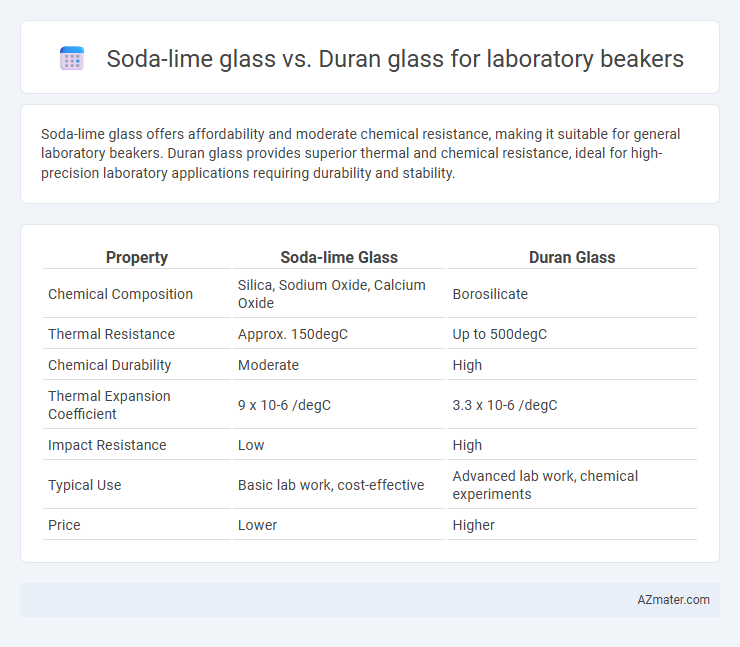 Soda-lime glass vs. Duran glass for laboratory beakers

Soda-lime glass offers affordability and moderate chemical resistance, making it suitable for general laboratory beakers. Duran glass provides superior thermal and chemical resistance, ideal for high-precision laboratory applications requiring durability and stability.

| Property | Soda-lime Glass | Duran Glass |
|---|---|---|
| Chemical Composition | Silica, Sodium Oxide, Calcium Oxide | Borosilicate |
| Thermal Resistance | Approx. 150degC | Up to 500degC |
| Chemical Durability | Moderate | High |
| Thermal Expansion Coefficient | 9 x 10-6 /degC | 3.3 x 10-6 /degC |
| Impact Resistance | Low | High |
| Typical Use | Basic lab work, cost-effective | Advanced lab work, chemical experiments |
| Price | Lower | Higher |

AZmater.com