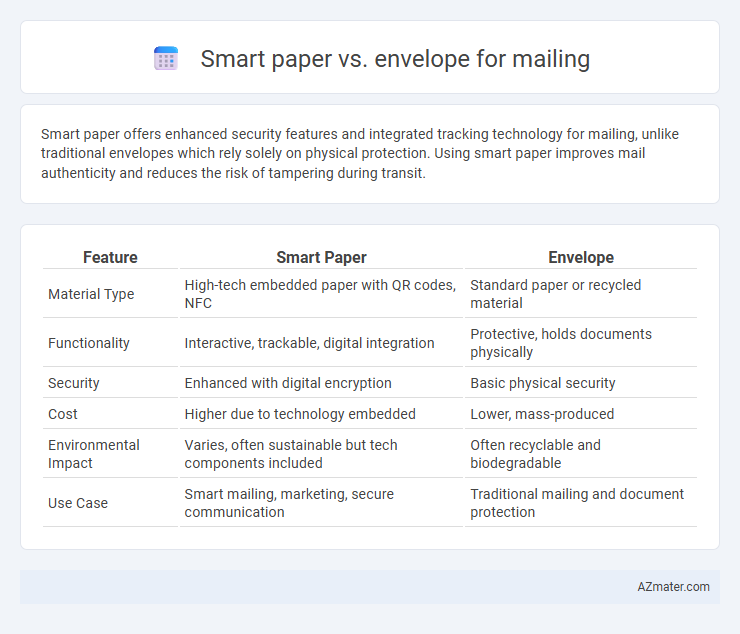 Smart paper vs. envelope for mailing

Smart paper offers enhanced security features and integrated tracking technology for mailing, unlike traditional envelopes which rely solely on physical protection. Using smart paper improves mail authenticity and reduces the risk of tampering during transit.

| Feature | Smart Paper | Envelope |
|---|---|---|
| Material Type | High-tech embedded paper with QR codes, NFC | Standard paper or recycled material |
| Functionality | Interactive, trackable, digital integration | Protective, holds documents physically |
| Security | Enhanced with digital encryption | Basic physical security |
| Cost | Higher due to technology embedded | Lower, mass-produced |
| Environmental Impact | Varies, often sustainable but tech components included | Often recyclable and biodegradable |
| Use Case | Smart mailing, marketing, secure communication | Traditional mailing and document protection |

AZmater.com