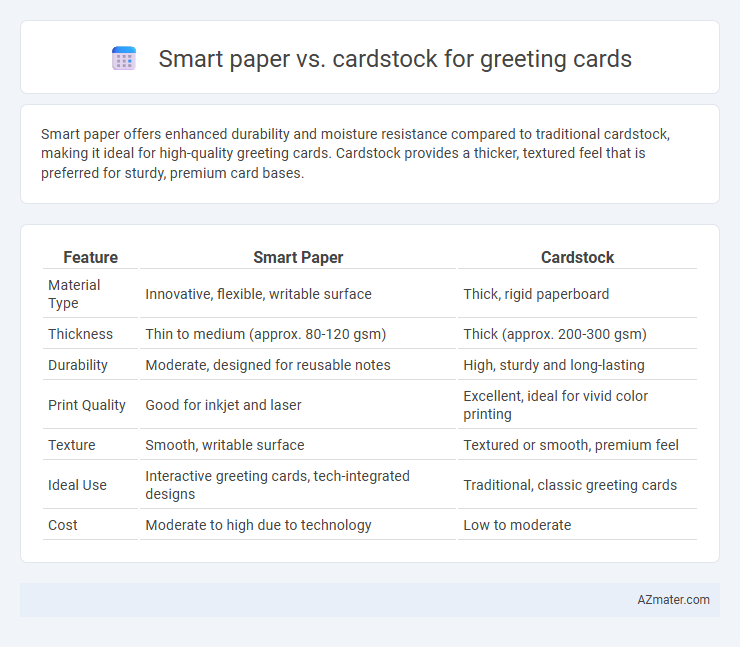 Smart paper vs. cardstock for greeting cards

Smart paper offers enhanced durability and moisture resistance compared to traditional cardstock, making it ideal for high-quality greeting cards. Cardstock provides a thicker, textured feel that is preferred for sturdy, premium card bases.

| Feature | Smart Paper | Cardstock |
|---|---|---|
| Material Type | Innovative, flexible, writable surface | Thick, rigid paperboard |
| Thickness | Thin to medium (approx. 80-120 gsm) | Thick (approx. 200-300 gsm) |
| Durability | Moderate, designed for reusable notes | High, sturdy and long-lasting |
| Print Quality | Good for inkjet and laser | Excellent, ideal for vivid color printing |
| Texture | Smooth, writable surface | Textured or smooth, premium feel |
| Ideal Use | Interactive greeting cards, tech-integrated designs | Traditional, classic greeting cards |
| Cost | Moderate to high due to technology | Low to moderate |

AZmater.com