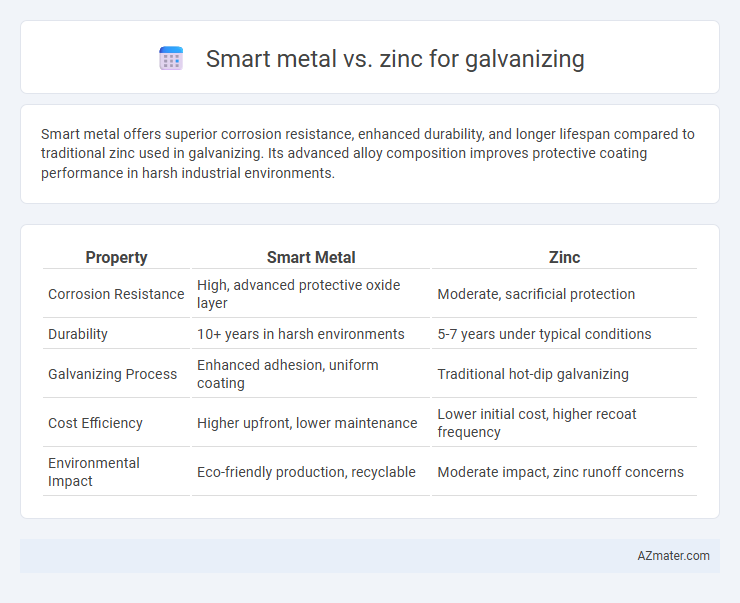 Smart metal vs. zinc for galvanizing

Smart metal offers superior corrosion resistance, enhanced durability, and longer lifespan compared to traditional zinc used in galvanizing. Its advanced alloy composition improves protective coating performance in harsh industrial environments.

| Property | Smart Metal | Zinc |
|---|---|---|
| Corrosion Resistance | High, advanced protective oxide layer | Moderate, sacrificial protection |
| Durability | 10+ years in harsh environments | 5-7 years under typical conditions |
| Galvanizing Process | Enhanced adhesion, uniform coating | Traditional hot-dip galvanizing |
| Cost Efficiency | Higher upfront, lower maintenance | Lower initial cost, higher recoat frequency |
| Environmental Impact | Eco-friendly production, recyclable | Moderate impact, zinc runoff concerns |

AZmater.com