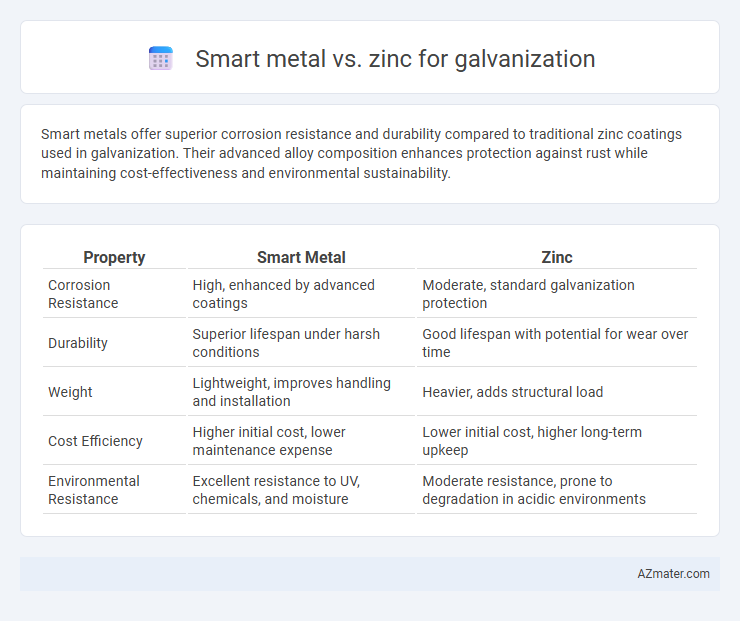 Smart metal vs. zinc for galvanization

Smart metals offer superior corrosion resistance and durability compared to traditional zinc coatings used in galvanization. Their advanced alloy composition enhances protection against rust while maintaining cost-effectiveness and environmental sustainability.

| Property | Smart Metal | Zinc |
|---|---|---|
| Corrosion Resistance | High, enhanced by advanced coatings | Moderate, standard galvanization protection |
| Durability | Superior lifespan under harsh conditions | Good lifespan with potential for wear over time |
| Weight | Lightweight, improves handling and installation | Heavier, adds structural load |
| Cost Efficiency | Higher initial cost, lower maintenance expense | Lower initial cost, higher long-term upkeep |
| Environmental Resistance | Excellent resistance to UV, chemicals, and moisture | Moderate resistance, prone to degradation in acidic environments |

AZmater.com