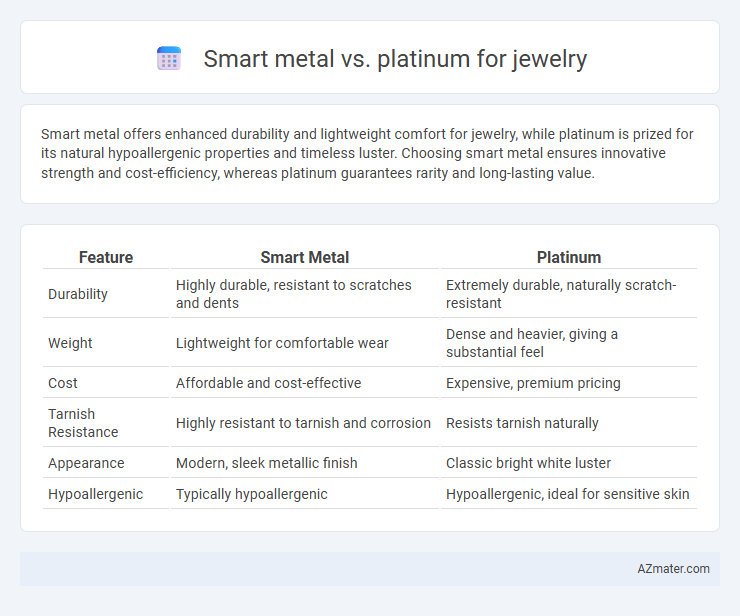 Smart metal vs. platinum for jewelry

Smart metal offers enhanced durability and lightweight comfort for jewelry, while platinum is prized for its natural hypoallergenic properties and timeless luster. Choosing smart metal ensures innovative strength and cost-efficiency, whereas platinum guarantees rarity and long-lasting value.

| Feature | Smart Metal | Platinum |
|---|---|---|
| Durability | Highly durable, resistant to scratches and dents | Extremely durable, naturally scratch-resistant |
| Weight | Lightweight for comfortable wear | Dense and heavier, giving a substantial feel |
| Cost | Affordable and cost-effective | Expensive, premium pricing |
| Tarnish Resistance | Highly resistant to tarnish and corrosion | Resists tarnish naturally |
| Appearance | Modern, sleek metallic finish | Classic bright white luster |
| Hypoallergenic | Typically hypoallergenic | Hypoallergenic, ideal for sensitive skin |

AZmater.com