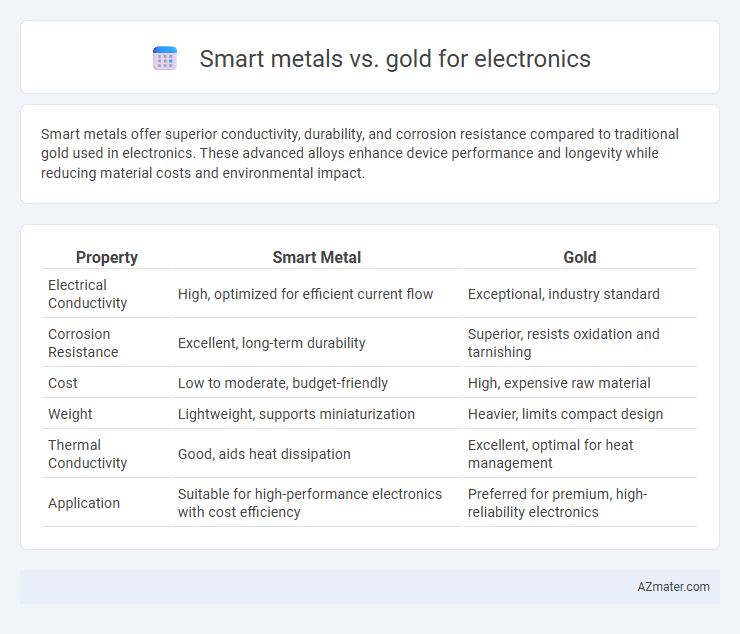 Smart metals vs. gold for electronics

Smart metals offer superior conductivity, durability, and corrosion resistance compared to traditional gold used in electronics. These advanced alloys enhance device performance and longevity while reducing material costs and environmental impact.

| Property | Smart Metal | Gold |
|---|---|---|
| Electrical Conductivity | High, optimized for efficient current flow | Exceptional, industry standard |
| Corrosion Resistance | Excellent, long-term durability | Superior, resists oxidation and tarnishing |
| Cost | Low to moderate, budget-friendly | High, expensive raw material |
| Weight | Lightweight, supports miniaturization | Heavier, limits compact design |
| Thermal Conductivity | Good, aids heat dissipation | Excellent, optimal for heat management |
| Application | Suitable for high-performance electronics with cost efficiency | Preferred for premium, high-reliability electronics |

AZmater.com