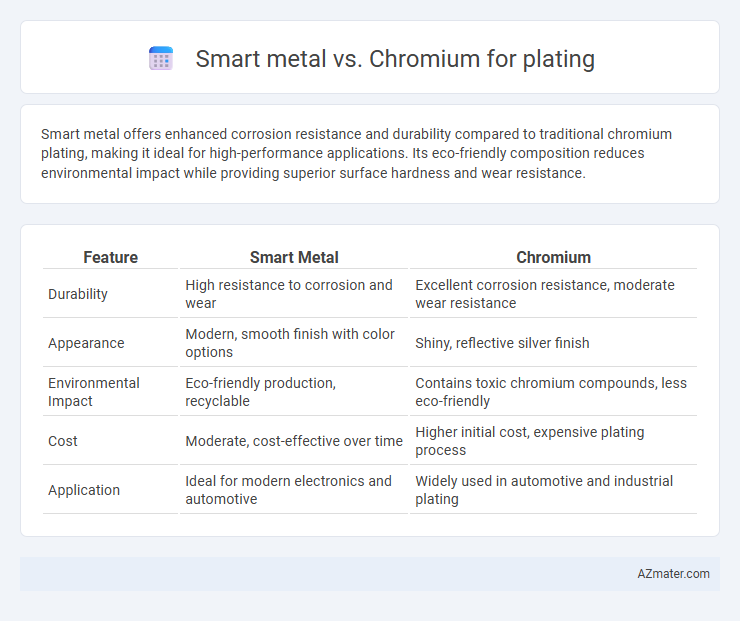 Smart metal vs. Chromium for plating

Smart metal offers enhanced corrosion resistance and durability compared to traditional chromium plating, making it ideal for high-performance applications. Its eco-friendly composition reduces environmental impact while providing superior surface hardness and wear resistance.

| Feature | Smart Metal | Chromium |
|---|---|---|
| Durability | High resistance to corrosion and wear | Excellent corrosion resistance, moderate wear resistance |
| Appearance | Modern, smooth finish with color options | Shiny, reflective silver finish |
| Environmental Impact | Eco-friendly production, recyclable | Contains toxic chromium compounds, less eco-friendly |
| Cost | Moderate, cost-effective over time | Higher initial cost, expensive plating process |
| Application | Ideal for modern electronics and automotive | Widely used in automotive and industrial plating |

AZmater.com