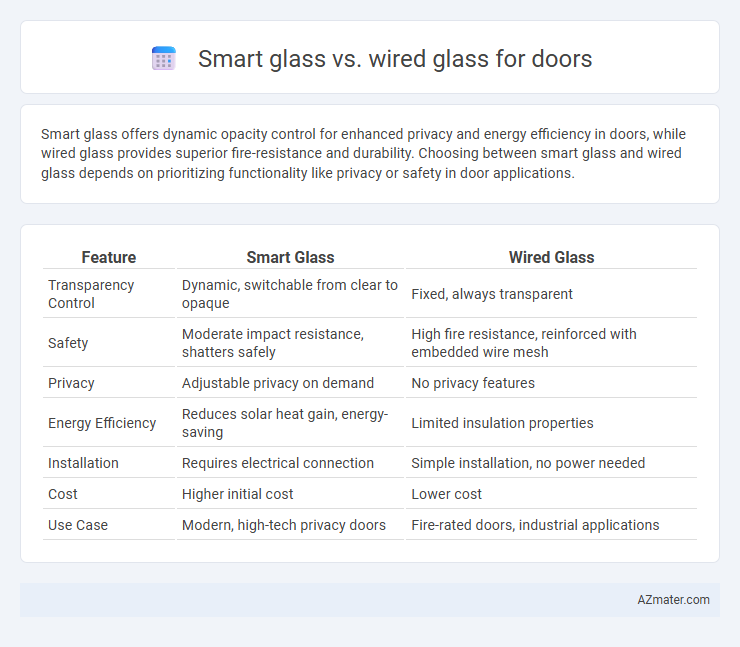 Smart glass vs. wired glass for doors

Smart glass offers dynamic opacity control for enhanced privacy and energy efficiency in doors, while wired glass provides superior fire-resistance and durability. Choosing between smart glass and wired glass depends on prioritizing functionality like privacy or safety in door applications.

| Feature | Smart Glass | Wired Glass |
|---|---|---|
| Transparency Control | Dynamic, switchable from clear to opaque | Fixed, always transparent |
| Safety | Moderate impact resistance, shatters safely | High fire resistance, reinforced with embedded wire mesh |
| Privacy | Adjustable privacy on demand | No privacy features |
| Energy Efficiency | Reduces solar heat gain, energy-saving | Limited insulation properties |
| Installation | Requires electrical connection | Simple installation, no power needed |
| Cost | Higher initial cost | Lower cost |
| Use Case | Modern, high-tech privacy doors | Fire-rated doors, industrial applications |

AZmater.com