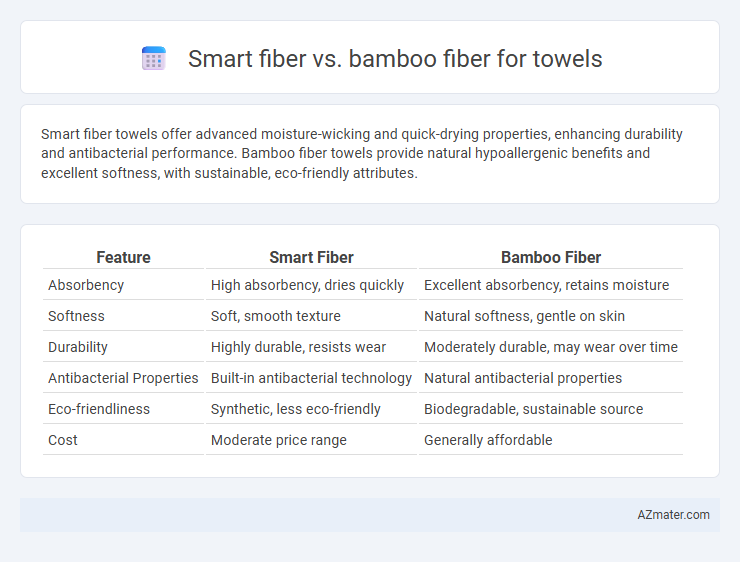 Smart fiber vs. bamboo fiber for towels

Smart fiber towels offer advanced moisture-wicking and quick-drying properties, enhancing durability and antibacterial performance. Bamboo fiber towels provide natural hypoallergenic benefits and excellent softness, with sustainable, eco-friendly attributes.

| Feature | Smart Fiber | Bamboo Fiber |
|---|---|---|
| Absorbency | High absorbency, dries quickly | Excellent absorbency, retains moisture |
| Softness | Soft, smooth texture | Natural softness, gentle on skin |
| Durability | Highly durable, resists wear | Moderately durable, may wear over time |
| Antibacterial Properties | Built-in antibacterial technology | Natural antibacterial properties |
| Eco-friendliness | Synthetic, less eco-friendly | Biodegradable, sustainable source |
| Cost | Moderate price range | Generally affordable |

AZmater.com