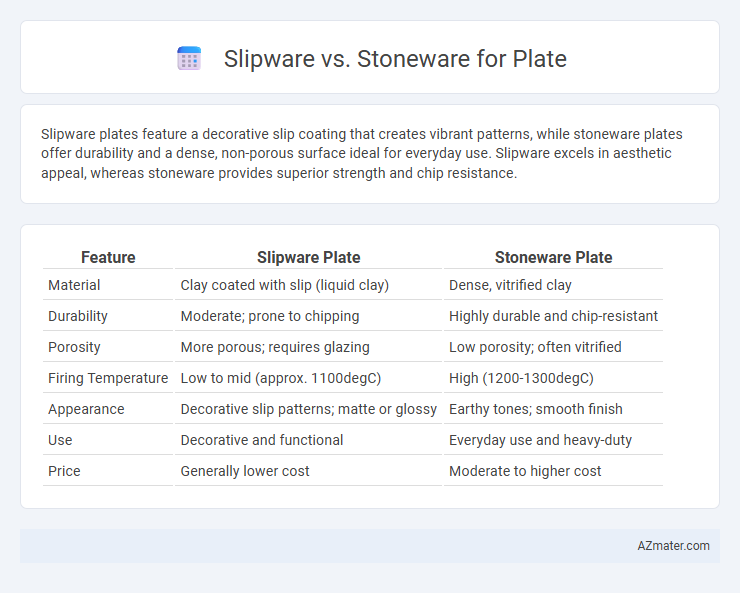 Slipware vs. Stoneware for Plate

Slipware plates feature a decorative slip coating that creates vibrant patterns, while stoneware plates offer durability and a dense, non-porous surface ideal for everyday use. Slipware excels in aesthetic appeal, whereas stoneware provides superior strength and chip resistance.

| Feature | Slipware Plate | Stoneware Plate |
|---|---|---|
| Material | Clay coated with slip (liquid clay) | Dense, vitrified clay |
| Durability | Moderate; prone to chipping | Highly durable and chip-resistant |
| Porosity | More porous; requires glazing | Low porosity; often vitrified |
| Firing Temperature | Low to mid (approx. 1100degC) | High (1200-1300degC) |
| Appearance | Decorative slip patterns; matte or glossy | Earthy tones; smooth finish |
| Use | Decorative and functional | Everyday use and heavy-duty |
| Price | Generally lower cost | Moderate to higher cost |

AZmater.com