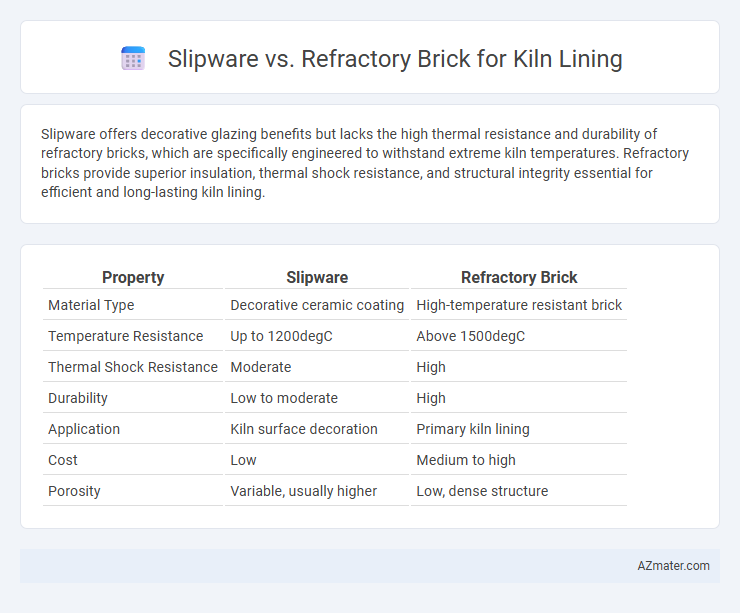 Slipware vs. Refractory Brick for Kiln Lining

Slipware offers decorative glazing benefits but lacks the high thermal resistance and durability of refractory bricks, which are specifically engineered to withstand extreme kiln temperatures. Refractory bricks provide superior insulation, thermal shock resistance, and structural integrity essential for efficient and long-lasting kiln lining.

| Property | Slipware | Refractory Brick |
|---|---|---|
| Material Type | Decorative ceramic coating | High-temperature resistant brick |
| Temperature Resistance | Up to 1200degC | Above 1500degC |
| Thermal Shock Resistance | Moderate | High |
| Durability | Low to moderate | High |
| Application | Kiln surface decoration | Primary kiln lining |
| Cost | Low | Medium to high |
| Porosity | Variable, usually higher | Low, dense structure |

AZmater.com