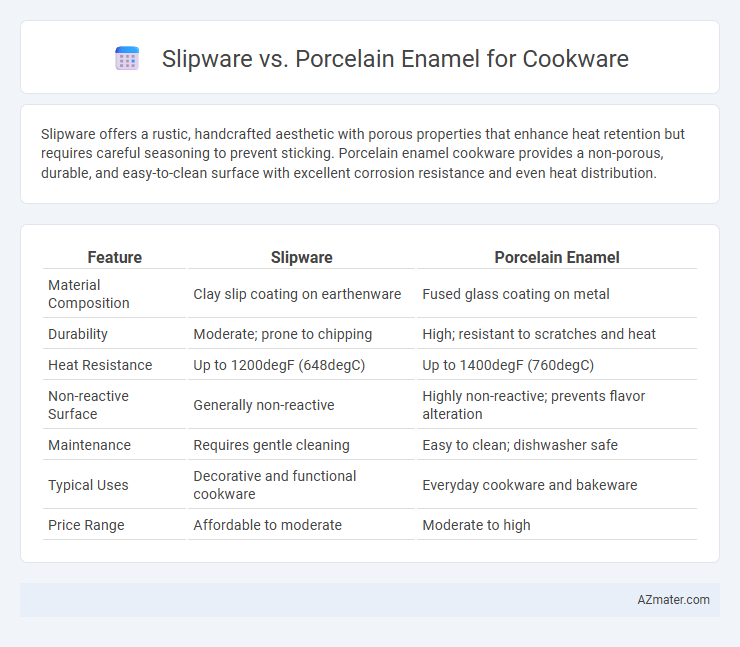 Slipware vs. Porcelain Enamel for Cookware

Slipware offers a rustic, handcrafted aesthetic with porous properties that enhance heat retention but requires careful seasoning to prevent sticking. Porcelain enamel cookware provides a non-porous, durable, and easy-to-clean surface with excellent corrosion resistance and even heat distribution.

| Feature | Slipware | Porcelain Enamel |
|---|---|---|
| Material Composition | Clay slip coating on earthenware | Fused glass coating on metal |
| Durability | Moderate; prone to chipping | High; resistant to scratches and heat |
| Heat Resistance | Up to 1200degF (648degC) | Up to 1400degF (760degC) |
| Non-reactive Surface | Generally non-reactive | Highly non-reactive; prevents flavor alteration |
| Maintenance | Requires gentle cleaning | Easy to clean; dishwasher safe |
| Typical Uses | Decorative and functional cookware | Everyday cookware and bakeware |
| Price Range | Affordable to moderate | Moderate to high |

AZmater.com