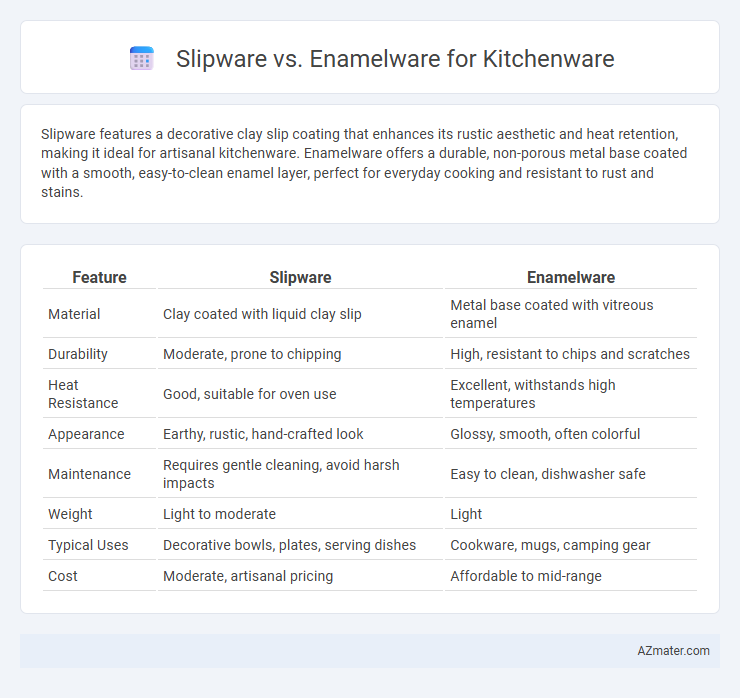 Slipware vs. Enamelware for Kitchenware

Slipware features a decorative clay slip coating that enhances its rustic aesthetic and heat retention, making it ideal for artisanal kitchenware. Enamelware offers a durable, non-porous metal base coated with a smooth, easy-to-clean enamel layer, perfect for everyday cooking and resistant to rust and stains.

| Feature | Slipware | Enamelware |
|---|---|---|
| Material | Clay coated with liquid clay slip | Metal base coated with vitreous enamel |
| Durability | Moderate, prone to chipping | High, resistant to chips and scratches |
| Heat Resistance | Good, suitable for oven use | Excellent, withstands high temperatures |
| Appearance | Earthy, rustic, hand-crafted look | Glossy, smooth, often colorful |
| Maintenance | Requires gentle cleaning, avoid harsh impacts | Easy to clean, dishwasher safe |
| Weight | Light to moderate | Light |
| Typical Uses | Decorative bowls, plates, serving dishes | Cookware, mugs, camping gear |
| Cost | Moderate, artisanal pricing | Affordable to mid-range |

AZmater.com