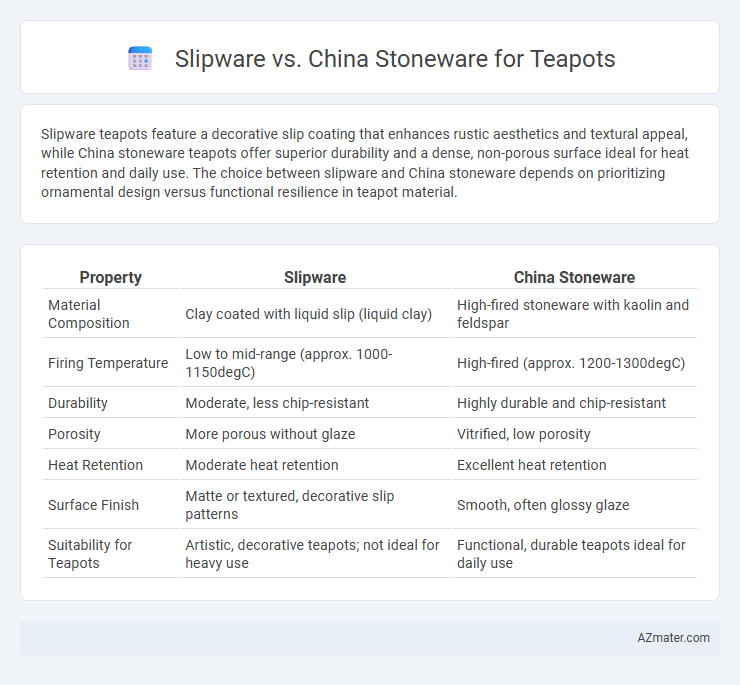 Slipware vs. China Stoneware for Teapots

Slipware teapots feature a decorative slip coating that enhances rustic aesthetics and textural appeal, while China stoneware teapots offer superior durability and a dense, non-porous surface ideal for heat retention and daily use. The choice between slipware and China stoneware depends on prioritizing ornamental design versus functional resilience in teapot material.

| Property | Slipware | China Stoneware |
|---|---|---|
| Material Composition | Clay coated with liquid slip (liquid clay) | High-fired stoneware with kaolin and feldspar |
| Firing Temperature | Low to mid-range (approx. 1000-1150degC) | High-fired (approx. 1200-1300degC) |
| Durability | Moderate, less chip-resistant | Highly durable and chip-resistant |
| Porosity | More porous without glaze | Vitrified, low porosity |
| Heat Retention | Moderate heat retention | Excellent heat retention |
| Surface Finish | Matte or textured, decorative slip patterns | Smooth, often glossy glaze |
| Suitability for Teapots | Artistic, decorative teapots; not ideal for heavy use | Functional, durable teapots ideal for daily use |

AZmater.com