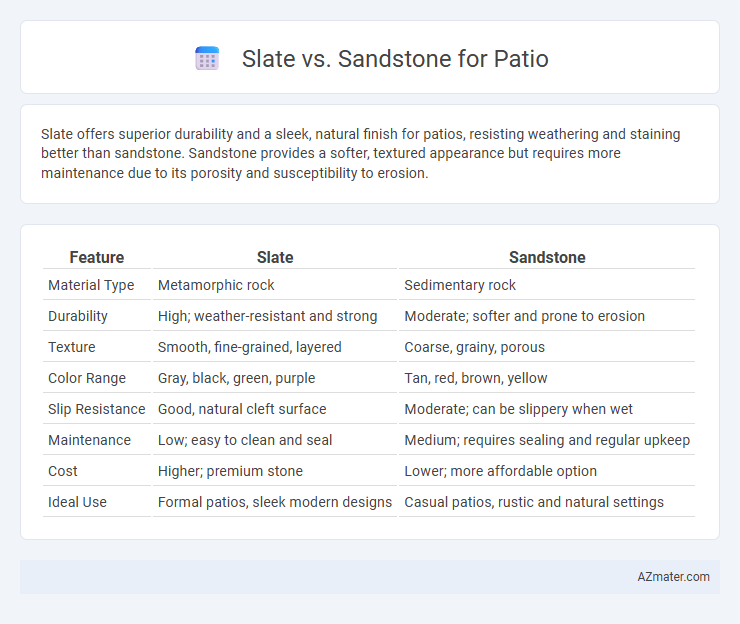 Slate vs. Sandstone for Patio

Slate offers superior durability and a sleek, natural finish for patios, resisting weathering and staining better than sandstone. Sandstone provides a softer, textured appearance but requires more maintenance due to its porosity and susceptibility to erosion.

| Feature | Slate | Sandstone |
|---|---|---|
| Material Type | Metamorphic rock | Sedimentary rock |
| Durability | High; weather-resistant and strong | Moderate; softer and prone to erosion |
| Texture | Smooth, fine-grained, layered | Coarse, grainy, porous |
| Color Range | Gray, black, green, purple | Tan, red, brown, yellow |
| Slip Resistance | Good, natural cleft surface | Moderate; can be slippery when wet |
| Maintenance | Low; easy to clean and seal | Medium; requires sealing and regular upkeep |
| Cost | Higher; premium stone | Lower; more affordable option |
| Ideal Use | Formal patios, sleek modern designs | Casual patios, rustic and natural settings |

AZmater.com