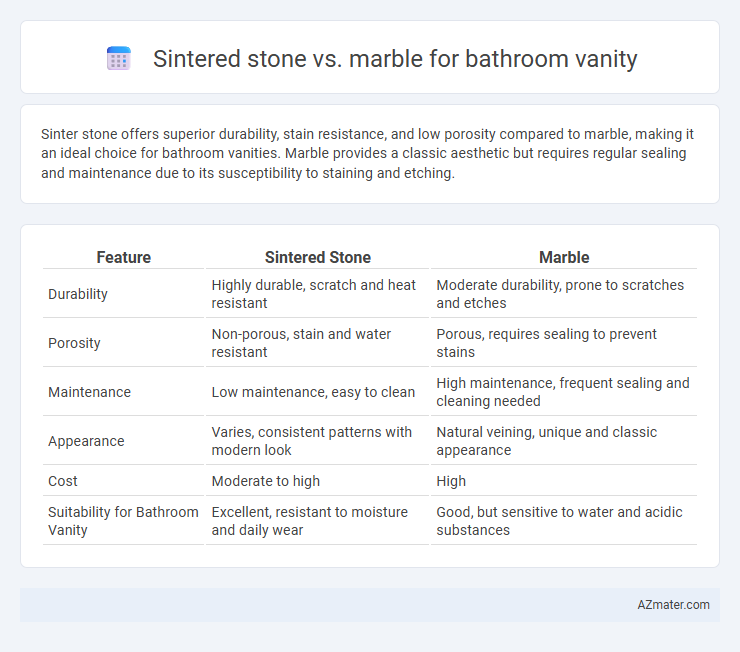 Sintered stone vs. marble for bathroom vanity

Sinter stone offers superior durability, stain resistance, and low porosity compared to marble, making it an ideal choice for bathroom vanities. Marble provides a classic aesthetic but requires regular sealing and maintenance due to its susceptibility to staining and etching.

| Feature | Sintered Stone | Marble |
|---|---|---|
| Durability | Highly durable, scratch and heat resistant | Moderate durability, prone to scratches and etches |
| Porosity | Non-porous, stain and water resistant | Porous, requires sealing to prevent stains |
| Maintenance | Low maintenance, easy to clean | High maintenance, frequent sealing and cleaning needed |
| Appearance | Varies, consistent patterns with modern look | Natural veining, unique and classic appearance |
| Cost | Moderate to high | High |
| Suitability for Bathroom Vanity | Excellent, resistant to moisture and daily wear | Good, but sensitive to water and acidic substances |

AZmater.com