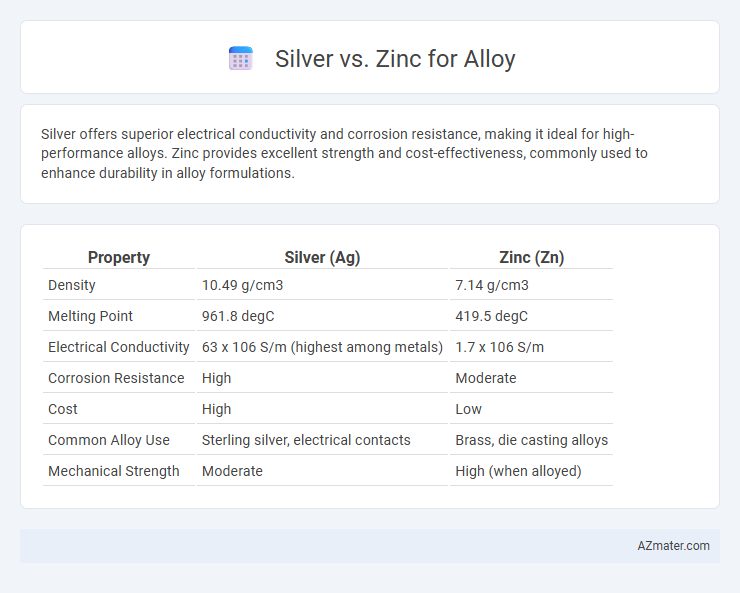 Silver vs. Zinc for Alloy

Silver offers superior electrical conductivity and corrosion resistance, making it ideal for high-performance alloys. Zinc provides excellent strength and cost-effectiveness, commonly used to enhance durability in alloy formulations.

| Property | Silver (Ag) | Zinc (Zn) |
|---|---|---|
| Density | 10.49 g/cm3 | 7.14 g/cm3 |
| Melting Point | 961.8 degC | 419.5 degC |
| Electrical Conductivity | 63 x 106 S/m (highest among metals) | 1.7 x 106 S/m |
| Corrosion Resistance | High | Moderate |
| Cost | High | Low |
| Common Alloy Use | Sterling silver, electrical contacts | Brass, die casting alloys |
| Mechanical Strength | Moderate | High (when alloyed) |

AZmater.com