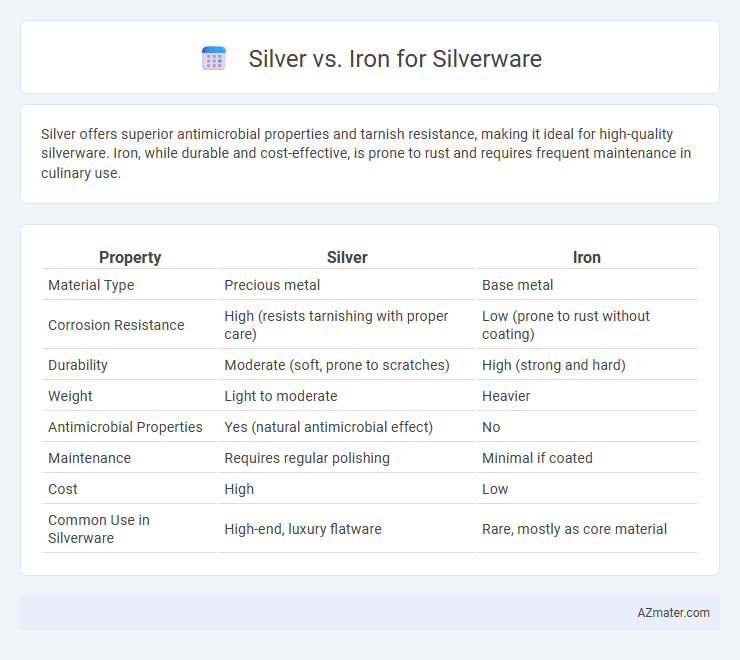 Silver vs. Iron for Silverware

Silver offers superior antimicrobial properties and tarnish resistance, making it ideal for high-quality silverware. Iron, while durable and cost-effective, is prone to rust and requires frequent maintenance in culinary use.

| Property | Silver | Iron |
|---|---|---|
| Material Type | Precious metal | Base metal |
| Corrosion Resistance | High (resists tarnishing with proper care) | Low (prone to rust without coating) |
| Durability | Moderate (soft, prone to scratches) | High (strong and hard) |
| Weight | Light to moderate | Heavier |
| Antimicrobial Properties | Yes (natural antimicrobial effect) | No |
| Maintenance | Requires regular polishing | Minimal if coated |
| Cost | High | Low |
| Common Use in Silverware | High-end, luxury flatware | Rare, mostly as core material |

AZmater.com