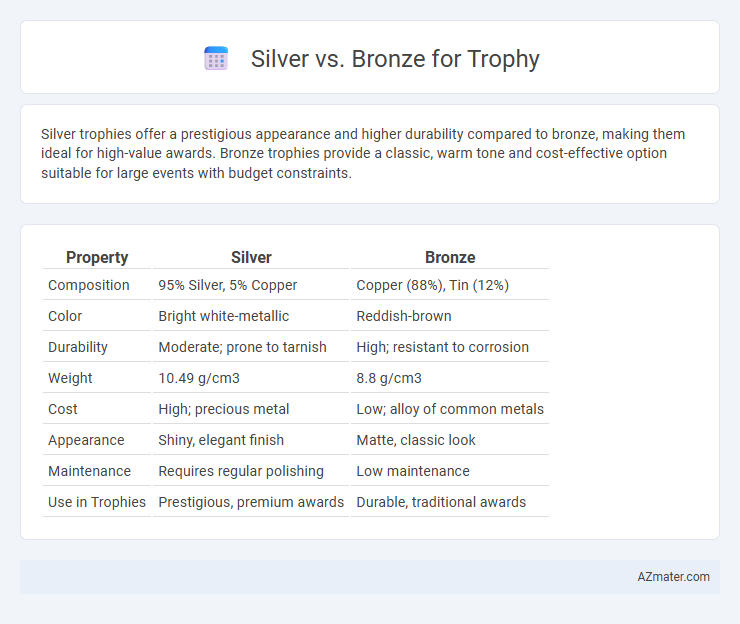 Silver vs. Bronze for Trophy

Silver trophies offer a prestigious appearance and higher durability compared to bronze, making them ideal for high-value awards. Bronze trophies provide a classic, warm tone and cost-effective option suitable for large events with budget constraints.

| Property | Silver | Bronze |
|---|---|---|
| Composition | 95% Silver, 5% Copper | Copper (88%), Tin (12%) |
| Color | Bright white-metallic | Reddish-brown |
| Durability | Moderate; prone to tarnish | High; resistant to corrosion |
| Weight | 10.49 g/cm3 | 8.8 g/cm3 |
| Cost | High; precious metal | Low; alloy of common metals |
| Appearance | Shiny, elegant finish | Matte, classic look |
| Maintenance | Requires regular polishing | Low maintenance |
| Use in Trophies | Prestigious, premium awards | Durable, traditional awards |

AZmater.com