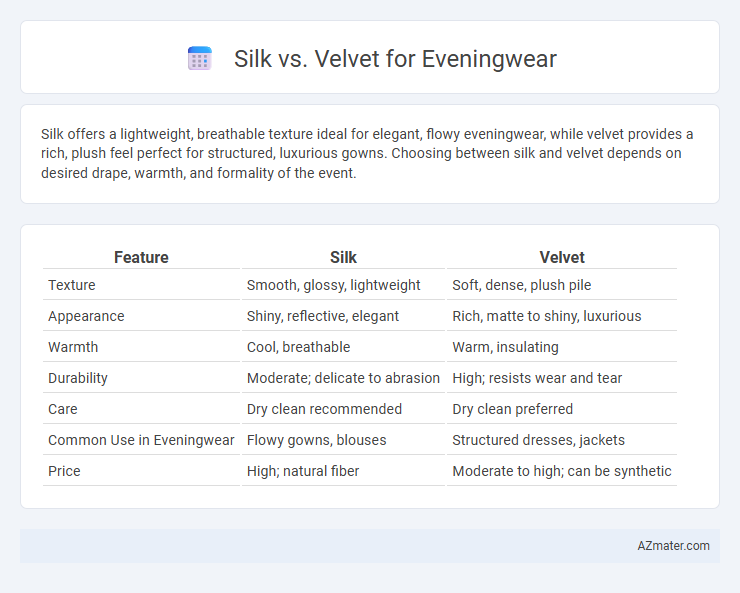 Silk vs. Velvet for Eveningwear

Silk offers a lightweight, breathable texture ideal for elegant, flowy eveningwear, while velvet provides a rich, plush feel perfect for structured, luxurious gowns. Choosing between silk and velvet depends on desired drape, warmth, and formality of the event.

| Feature | Silk | Velvet |
|---|---|---|
| Texture | Smooth, glossy, lightweight | Soft, dense, plush pile |
| Appearance | Shiny, reflective, elegant | Rich, matte to shiny, luxurious |
| Warmth | Cool, breathable | Warm, insulating |
| Durability | Moderate; delicate to abrasion | High; resists wear and tear |
| Care | Dry clean recommended | Dry clean preferred |
| Common Use in Eveningwear | Flowy gowns, blouses | Structured dresses, jackets |
| Price | High; natural fiber | Moderate to high; can be synthetic |

AZmater.com