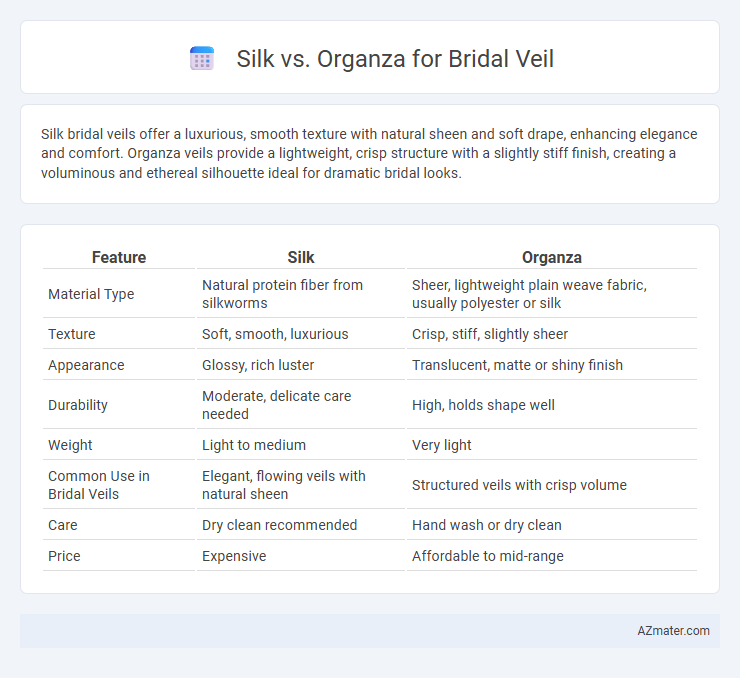 Silk vs. Organza for Bridal Veil

Silk bridal veils offer a luxurious, smooth texture with natural sheen and soft drape, enhancing elegance and comfort. Organza veils provide a lightweight, crisp structure with a slightly stiff finish, creating a voluminous and ethereal silhouette ideal for dramatic bridal looks.

| Feature | Silk | Organza |
|---|---|---|
| Material Type | Natural protein fiber from silkworms | Sheer, lightweight plain weave fabric, usually polyester or silk |
| Texture | Soft, smooth, luxurious | Crisp, stiff, slightly sheer |
| Appearance | Glossy, rich luster | Translucent, matte or shiny finish |
| Durability | Moderate, delicate care needed | High, holds shape well |
| Weight | Light to medium | Very light |
| Common Use in Bridal Veils | Elegant, flowing veils with natural sheen | Structured veils with crisp volume |
| Care | Dry clean recommended | Hand wash or dry clean |
| Price | Expensive | Affordable to mid-range |

AZmater.com