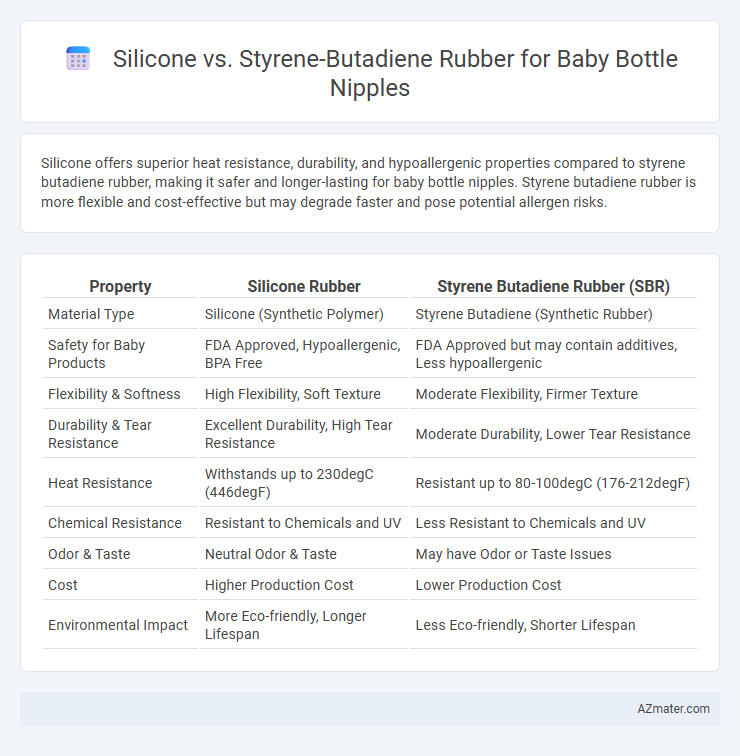 Silicone vs. Styrene-Butadiene Rubber for Baby Bottle Nipples

Silicone offers superior heat resistance, durability, and hypoallergenic properties compared to styrene butadiene rubber, making it safer and longer-lasting for baby bottle nipples. Styrene butadiene rubber is more flexible and cost-effective but may degrade faster and pose potential allergen risks.

| Property | Silicone Rubber | Styrene Butadiene Rubber (SBR) |
|---|---|---|
| Material Type | Silicone (Synthetic Polymer) | Styrene Butadiene (Synthetic Rubber) |
| Safety for Baby Products | FDA Approved, Hypoallergenic, BPA Free | FDA Approved but may contain additives, Less hypoallergenic |
| Flexibility & Softness | High Flexibility, Soft Texture | Moderate Flexibility, Firmer Texture |
| Durability & Tear Resistance | Excellent Durability, High Tear Resistance | Moderate Durability, Lower Tear Resistance |
| Heat Resistance | Withstands up to 230degC (446degF) | Resistant up to 80-100degC (176-212degF) |
| Chemical Resistance | Resistant to Chemicals and UV | Less Resistant to Chemicals and UV |
| Odor & Taste | Neutral Odor & Taste | May have Odor or Taste Issues |
| Cost | Higher Production Cost | Lower Production Cost |
| Environmental Impact | More Eco-friendly, Longer Lifespan | Less Eco-friendly, Shorter Lifespan |

AZmater.com