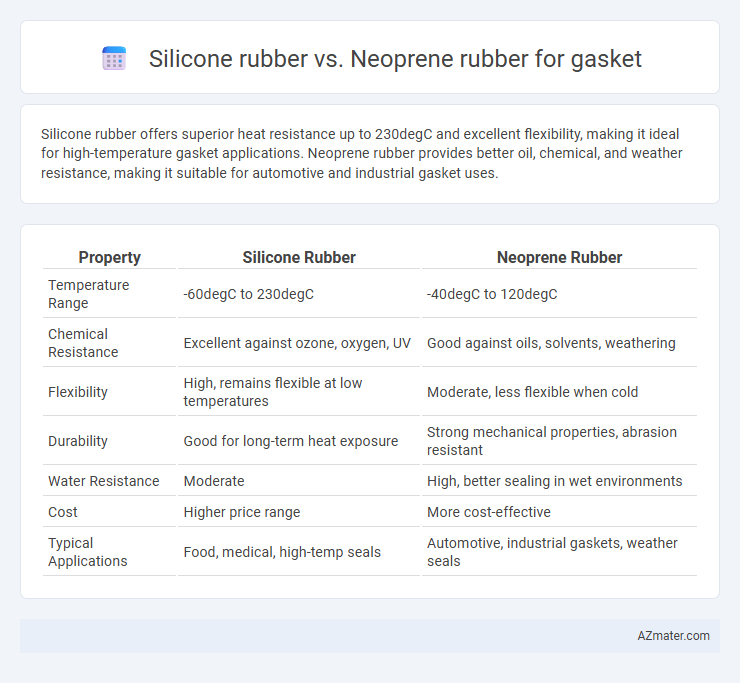 Silicone rubber vs. Neoprene rubber for gasket

Silicone rubber offers superior heat resistance up to 230degC and excellent flexibility, making it ideal for high-temperature gasket applications. Neoprene rubber provides better oil, chemical, and weather resistance, making it suitable for automotive and industrial gasket uses.

| Property | Silicone Rubber | Neoprene Rubber |
|---|---|---|
| Temperature Range | -60degC to 230degC | -40degC to 120degC |
| Chemical Resistance | Excellent against ozone, oxygen, UV | Good against oils, solvents, weathering |
| Flexibility | High, remains flexible at low temperatures | Moderate, less flexible when cold |
| Durability | Good for long-term heat exposure | Strong mechanical properties, abrasion resistant |
| Water Resistance | Moderate | High, better sealing in wet environments |
| Cost | Higher price range | More cost-effective |
| Typical Applications | Food, medical, high-temp seals | Automotive, industrial gaskets, weather seals |

AZmater.com