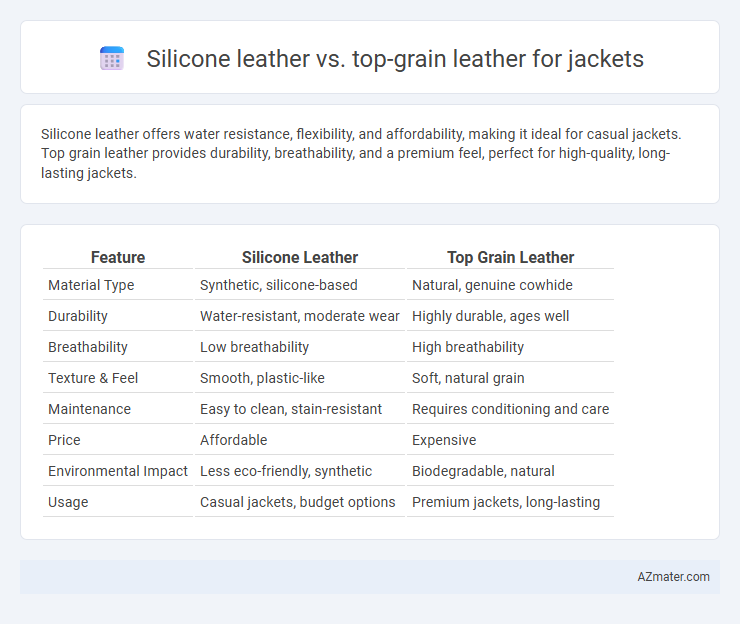 Silicone leather vs. top-grain leather for jackets

Silicone leather offers water resistance, flexibility, and affordability, making it ideal for casual jackets. Top grain leather provides durability, breathability, and a premium feel, perfect for high-quality, long-lasting jackets.

| Feature | Silicone Leather | Top Grain Leather |
|---|---|---|
| Material Type | Synthetic, silicone-based | Natural, genuine cowhide |
| Durability | Water-resistant, moderate wear | Highly durable, ages well |
| Breathability | Low breathability | High breathability |
| Texture & Feel | Smooth, plastic-like | Soft, natural grain |
| Maintenance | Easy to clean, stain-resistant | Requires conditioning and care |
| Price | Affordable | Expensive |
| Environmental Impact | Less eco-friendly, synthetic | Biodegradable, natural |
| Usage | Casual jackets, budget options | Premium jackets, long-lasting |

AZmater.com