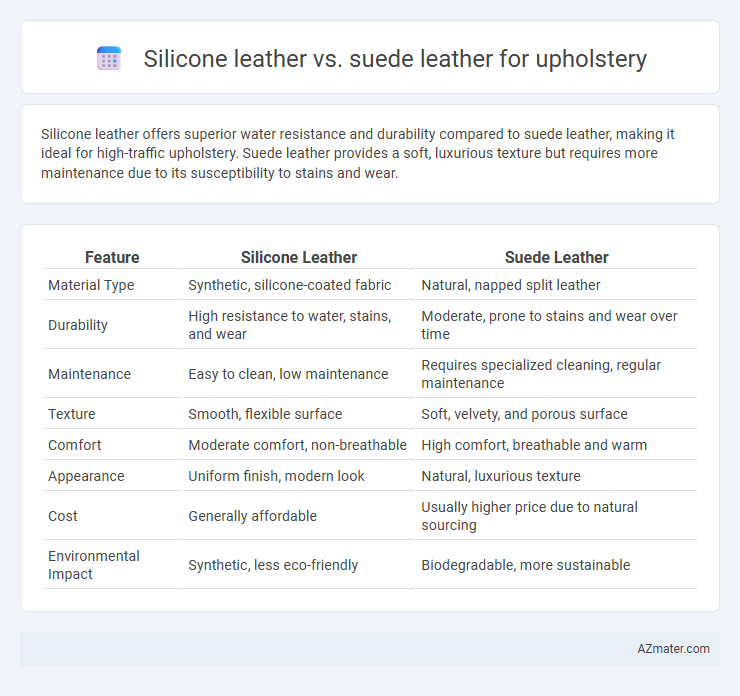 Silicone leather vs. suede leather for upholstery

Silicone leather offers superior water resistance and durability compared to suede leather, making it ideal for high-traffic upholstery. Suede leather provides a soft, luxurious texture but requires more maintenance due to its susceptibility to stains and wear.

| Feature | Silicone Leather | Suede Leather |
|---|---|---|
| Material Type | Synthetic, silicone-coated fabric | Natural, napped split leather |
| Durability | High resistance to water, stains, and wear | Moderate, prone to stains and wear over time |
| Maintenance | Easy to clean, low maintenance | Requires specialized cleaning, regular maintenance |
| Texture | Smooth, flexible surface | Soft, velvety, and porous surface |
| Comfort | Moderate comfort, non-breathable | High comfort, breathable and warm |
| Appearance | Uniform finish, modern look | Natural, luxurious texture |
| Cost | Generally affordable | Usually higher price due to natural sourcing |
| Environmental Impact | Synthetic, less eco-friendly | Biodegradable, more sustainable |

AZmater.com