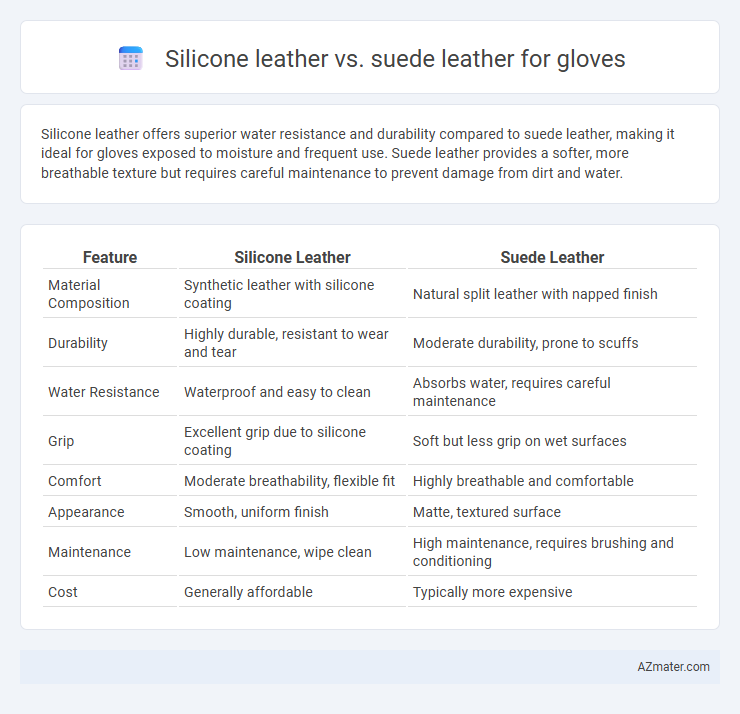 Silicone leather vs. suede leather for gloves

Silicone leather offers superior water resistance and durability compared to suede leather, making it ideal for gloves exposed to moisture and frequent use. Suede leather provides a softer, more breathable texture but requires careful maintenance to prevent damage from dirt and water.

| Feature | Silicone Leather | Suede Leather |
|---|---|---|
| Material Composition | Synthetic leather with silicone coating | Natural split leather with napped finish |
| Durability | Highly durable, resistant to wear and tear | Moderate durability, prone to scuffs |
| Water Resistance | Waterproof and easy to clean | Absorbs water, requires careful maintenance |
| Grip | Excellent grip due to silicone coating | Soft but less grip on wet surfaces |
| Comfort | Moderate breathability, flexible fit | Highly breathable and comfortable |
| Appearance | Smooth, uniform finish | Matte, textured surface |
| Maintenance | Low maintenance, wipe clean | High maintenance, requires brushing and conditioning |
| Cost | Generally affordable | Typically more expensive |

AZmater.com