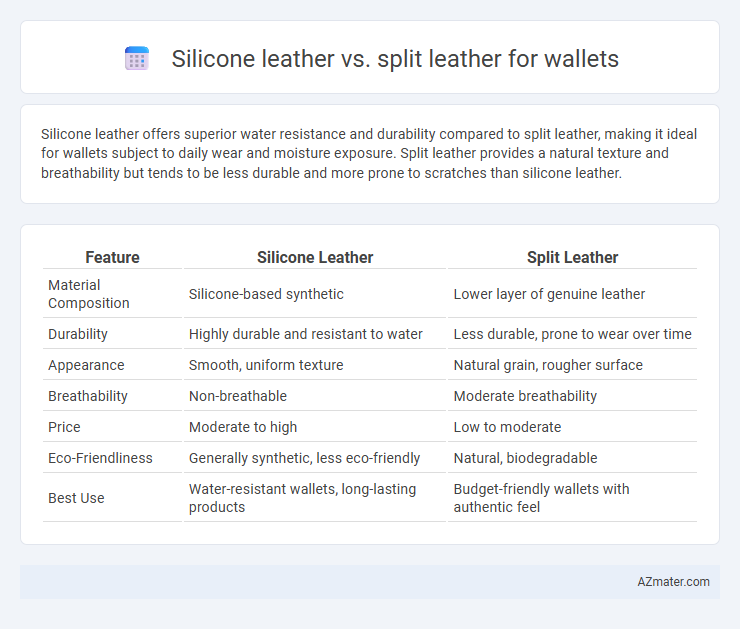 Silicone leather vs. split leather for wallets

Silicone leather offers superior water resistance and durability compared to split leather, making it ideal for wallets subject to daily wear and moisture exposure. Split leather provides a natural texture and breathability but tends to be less durable and more prone to scratches than silicone leather.

| Feature | Silicone Leather | Split Leather |
|---|---|---|
| Material Composition | Silicone-based synthetic | Lower layer of genuine leather |
| Durability | Highly durable and resistant to water | Less durable, prone to wear over time |
| Appearance | Smooth, uniform texture | Natural grain, rougher surface |
| Breathability | Non-breathable | Moderate breathability |
| Price | Moderate to high | Low to moderate |
| Eco-Friendliness | Generally synthetic, less eco-friendly | Natural, biodegradable |
| Best Use | Water-resistant wallets, long-lasting products | Budget-friendly wallets with authentic feel |

AZmater.com