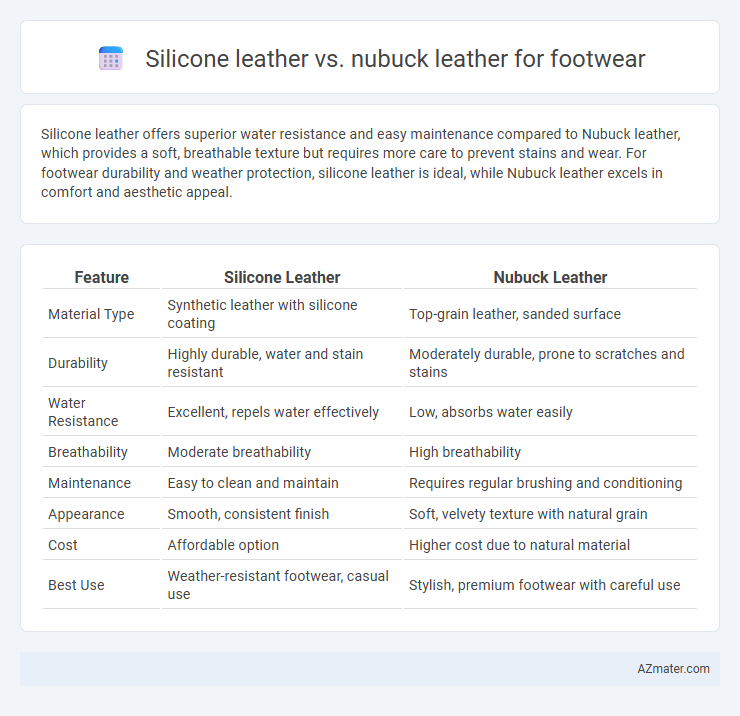 Silicone leather vs. nubuck leather for footwear

Silicone leather offers superior water resistance and easy maintenance compared to Nubuck leather, which provides a soft, breathable texture but requires more care to prevent stains and wear. For footwear durability and weather protection, silicone leather is ideal, while Nubuck leather excels in comfort and aesthetic appeal.

| Feature | Silicone Leather | Nubuck Leather |
|---|---|---|
| Material Type | Synthetic leather with silicone coating | Top-grain leather, sanded surface |
| Durability | Highly durable, water and stain resistant | Moderately durable, prone to scratches and stains |
| Water Resistance | Excellent, repels water effectively | Low, absorbs water easily |
| Breathability | Moderate breathability | High breathability |
| Maintenance | Easy to clean and maintain | Requires regular brushing and conditioning |
| Appearance | Smooth, consistent finish | Soft, velvety texture with natural grain |
| Cost | Affordable option | Higher cost due to natural material |
| Best Use | Weather-resistant footwear, casual use | Stylish, premium footwear with careful use |

AZmater.com