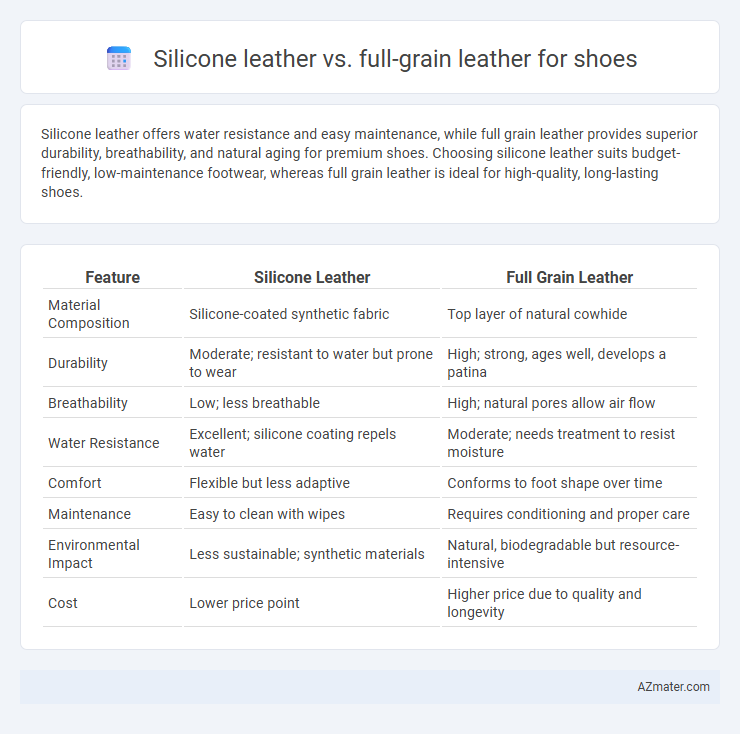 Silicone leather vs. full-grain leather for shoes

Silicone leather offers water resistance and easy maintenance, while full grain leather provides superior durability, breathability, and natural aging for premium shoes. Choosing silicone leather suits budget-friendly, low-maintenance footwear, whereas full grain leather is ideal for high-quality, long-lasting shoes.

| Feature | Silicone Leather | Full Grain Leather |
|---|---|---|
| Material Composition | Silicone-coated synthetic fabric | Top layer of natural cowhide |
| Durability | Moderate; resistant to water but prone to wear | High; strong, ages well, develops a patina |
| Breathability | Low; less breathable | High; natural pores allow air flow |
| Water Resistance | Excellent; silicone coating repels water | Moderate; needs treatment to resist moisture |
| Comfort | Flexible but less adaptive | Conforms to foot shape over time |
| Maintenance | Easy to clean with wipes | Requires conditioning and proper care |
| Environmental Impact | Less sustainable; synthetic materials | Natural, biodegradable but resource-intensive |
| Cost | Lower price point | Higher price due to quality and longevity |

AZmater.com