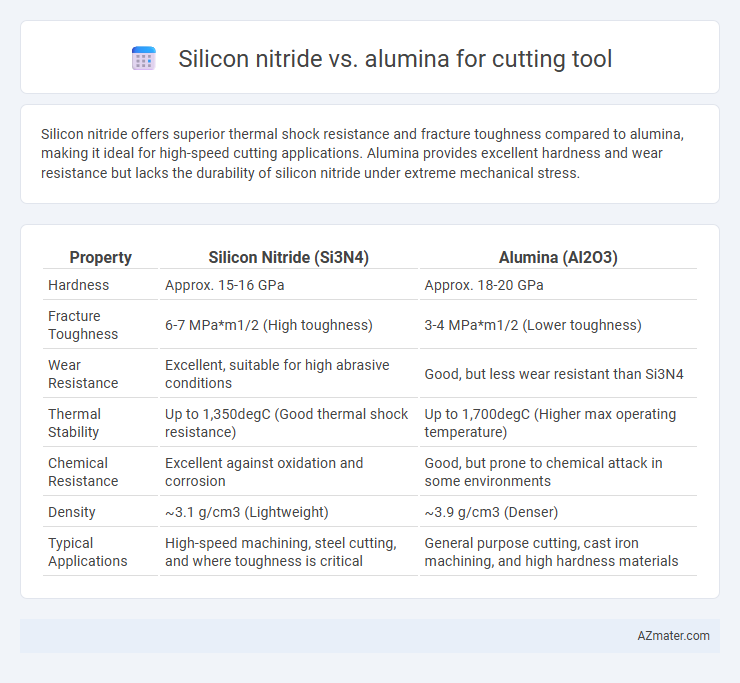 Silicon nitride vs. alumina for cutting tool

Silicon nitride offers superior thermal shock resistance and fracture toughness compared to alumina, making it ideal for high-speed cutting applications. Alumina provides excellent hardness and wear resistance but lacks the durability of silicon nitride under extreme mechanical stress.

| Property | Silicon Nitride (Si3N4) | Alumina (Al2O3) |
|---|---|---|
| Hardness | Approx. 15-16 GPa | Approx. 18-20 GPa |
| Fracture Toughness | 6-7 MPa*m1/2 (High toughness) | 3-4 MPa*m1/2 (Lower toughness) |
| Wear Resistance | Excellent, suitable for high abrasive conditions | Good, but less wear resistant than Si3N4 |
| Thermal Stability | Up to 1,350degC (Good thermal shock resistance) | Up to 1,700degC (Higher max operating temperature) |
| Chemical Resistance | Excellent against oxidation and corrosion | Good, but prone to chemical attack in some environments |
| Density | ~3.1 g/cm3 (Lightweight) | ~3.9 g/cm3 (Denser) |
| Typical Applications | High-speed machining, steel cutting, and where toughness is critical | General purpose cutting, cast iron machining, and high hardness materials |

AZmater.com