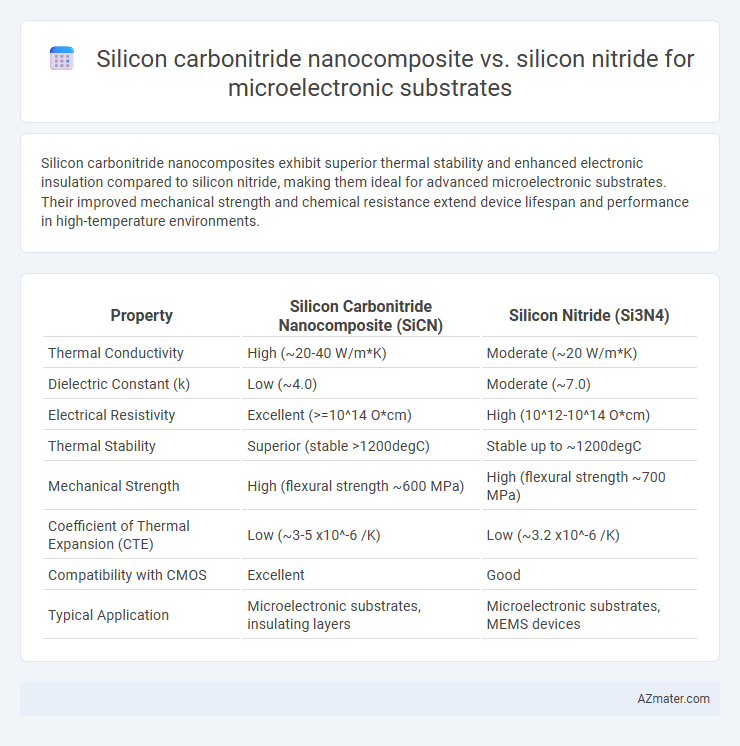 Silicon carbonitride nanocomposite vs. silicon nitride for microelectronic substrates

Silicon carbonitride nanocomposites exhibit superior thermal stability and enhanced electronic insulation compared to silicon nitride, making them ideal for advanced microelectronic substrates. Their improved mechanical strength and chemical resistance extend device lifespan and performance in high-temperature environments.

| Property | Silicon Carbonitride Nanocomposite (SiCN) | Silicon Nitride (Si3N4) |
|---|---|---|
| Thermal Conductivity | High (~20-40 W/m*K) | Moderate (~20 W/m*K) |
| Dielectric Constant (k) | Low (~4.0) | Moderate (~7.0) |
| Electrical Resistivity | Excellent (>=10^14 O*cm) | High (10^12-10^14 O*cm) |
| Thermal Stability | Superior (stable >1200degC) | Stable up to ~1200degC |
| Mechanical Strength | High (flexural strength ~600 MPa) | High (flexural strength ~700 MPa) |
| Coefficient of Thermal Expansion (CTE) | Low (~3-5 x10^-6 /K) | Low (~3.2 x10^-6 /K) |
| Compatibility with CMOS | Excellent | Good |
| Typical Application | Microelectronic substrates, insulating layers | Microelectronic substrates, MEMS devices |

AZmater.com