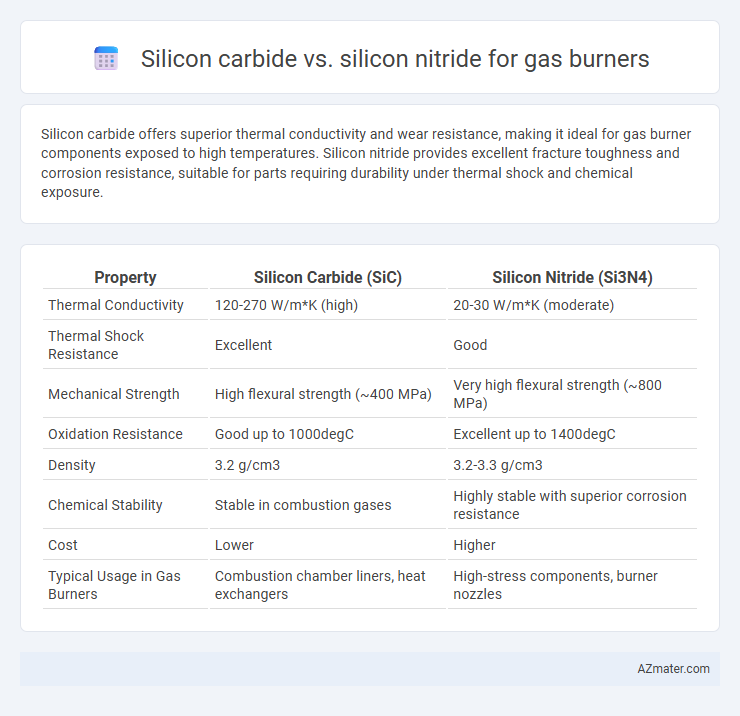 Silicon carbide vs. silicon nitride for gas burners

Silicon carbide offers superior thermal conductivity and wear resistance, making it ideal for gas burner components exposed to high temperatures. Silicon nitride provides excellent fracture toughness and corrosion resistance, suitable for parts requiring durability under thermal shock and chemical exposure.

| Property | Silicon Carbide (SiC) | Silicon Nitride (Si3N4) |
|---|---|---|
| Thermal Conductivity | 120-270 W/m*K (high) | 20-30 W/m*K (moderate) |
| Thermal Shock Resistance | Excellent | Good |
| Mechanical Strength | High flexural strength (~400 MPa) | Very high flexural strength (~800 MPa) |
| Oxidation Resistance | Good up to 1000degC | Excellent up to 1400degC |
| Density | 3.2 g/cm3 | 3.2-3.3 g/cm3 |
| Chemical Stability | Stable in combustion gases | Highly stable with superior corrosion resistance |
| Cost | Lower | Higher |
| Typical Usage in Gas Burners | Combustion chamber liners, heat exchangers | High-stress components, burner nozzles |

AZmater.com