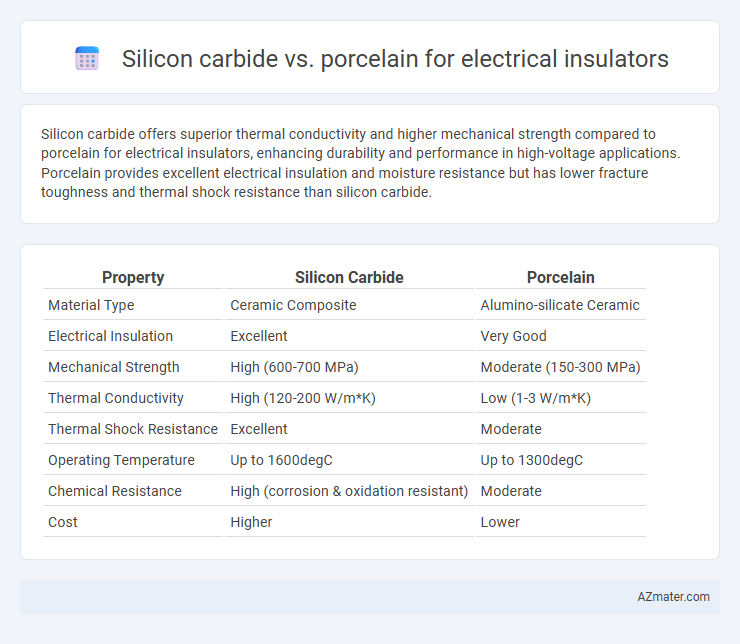 Silicon carbide vs. porcelain for electrical insulators

Silicon carbide offers superior thermal conductivity and higher mechanical strength compared to porcelain for electrical insulators, enhancing durability and performance in high-voltage applications. Porcelain provides excellent electrical insulation and moisture resistance but has lower fracture toughness and thermal shock resistance than silicon carbide.

| Property | Silicon Carbide | Porcelain |
|---|---|---|
| Material Type | Ceramic Composite | Alumino-silicate Ceramic |
| Electrical Insulation | Excellent | Very Good |
| Mechanical Strength | High (600-700 MPa) | Moderate (150-300 MPa) |
| Thermal Conductivity | High (120-200 W/m*K) | Low (1-3 W/m*K) |
| Thermal Shock Resistance | Excellent | Moderate |
| Operating Temperature | Up to 1600degC | Up to 1300degC |
| Chemical Resistance | High (corrosion & oxidation resistant) | Moderate |
| Cost | Higher | Lower |

AZmater.com